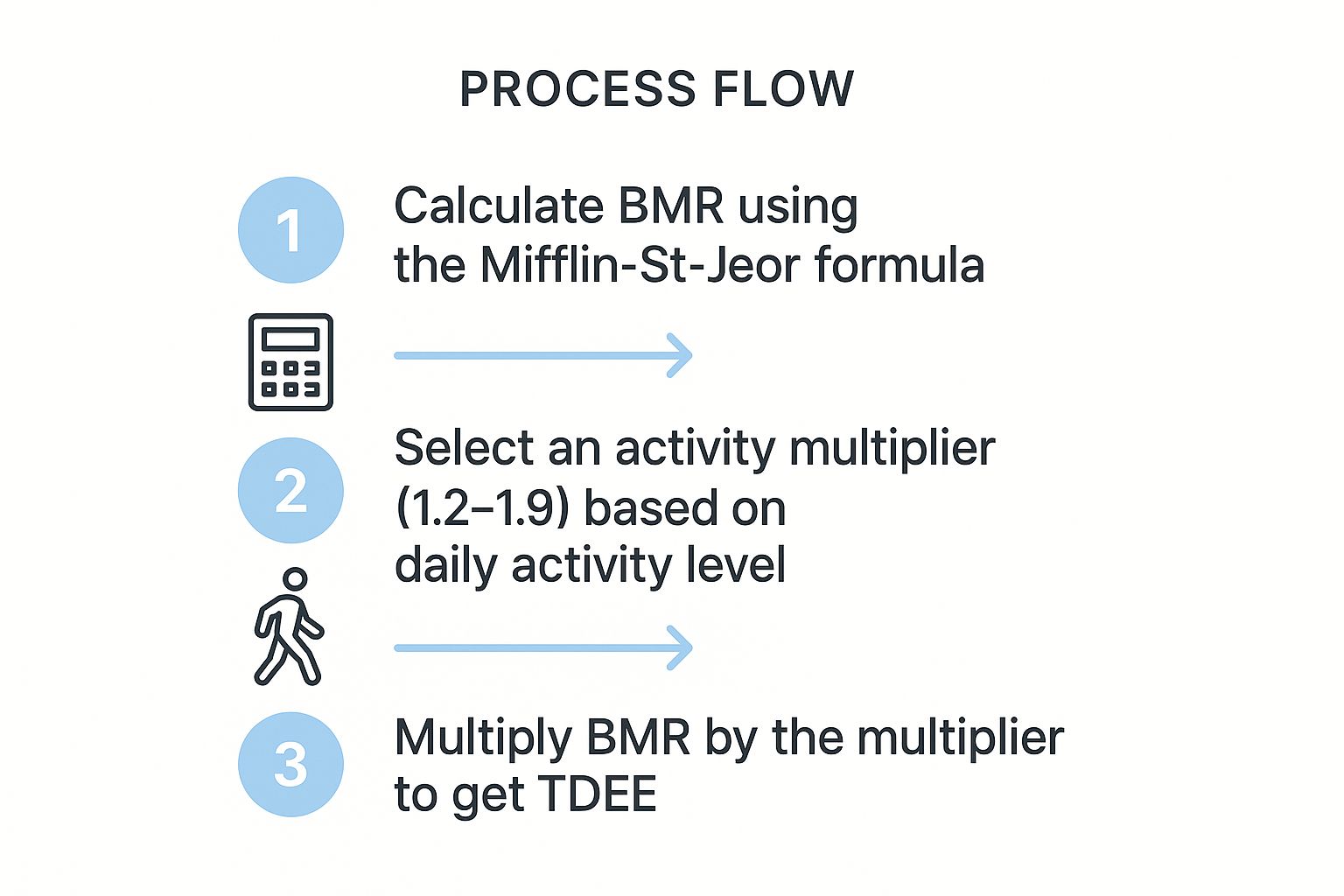 PROCESS FLOW

1

Calculate BMR using the Mifflin-St-Jeor formula

2

Select an activity multiplier (1.2–1.9) based on daily activity level

3

Multiply BMR by the multiplier to get TDEE