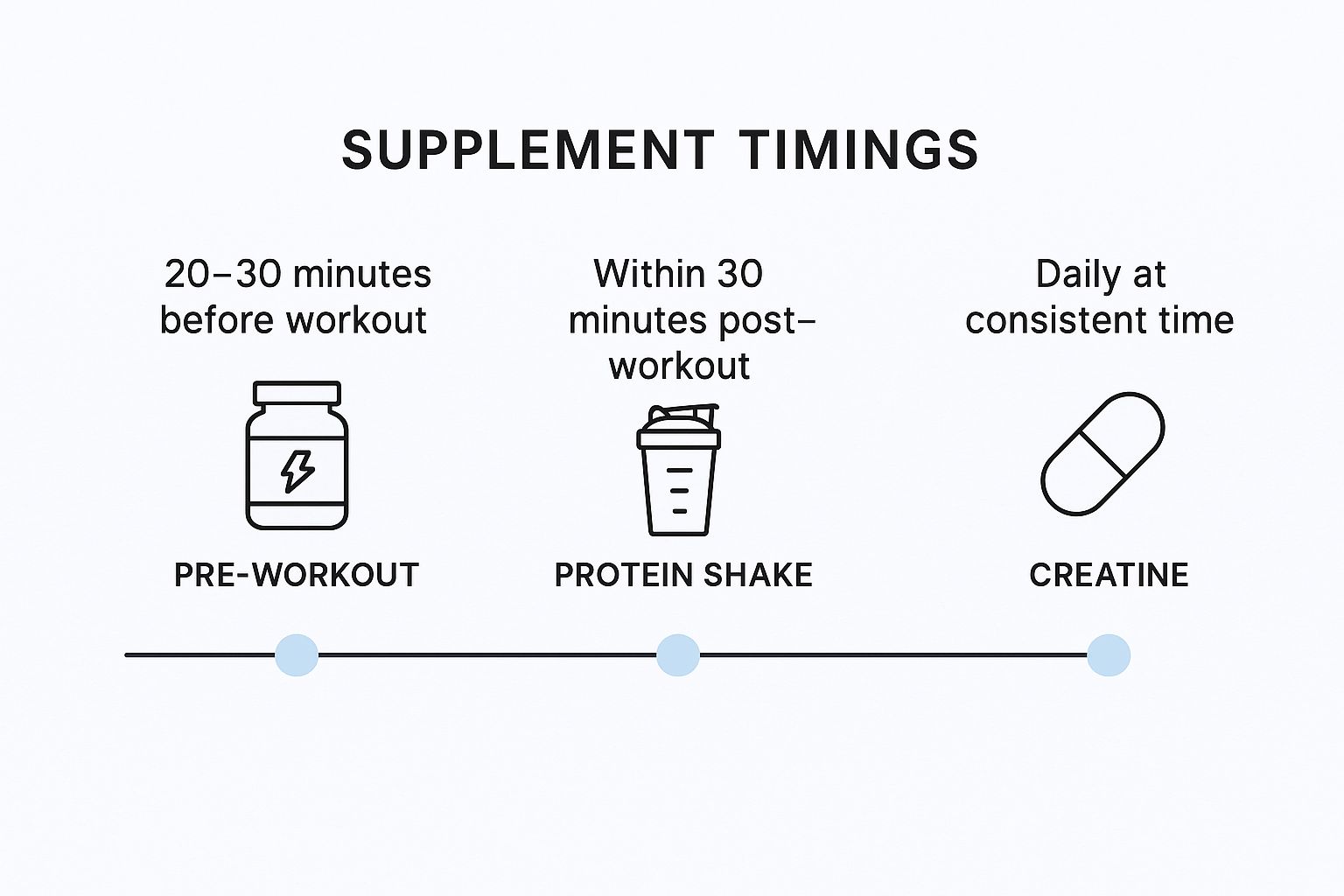 SUPPLEMENT TIMINGS

20–30 minutes before workout

PRE-WORKOUT

Within 30 minutes post-workout

PROTEIN SHAKE

Daily at consistent time

CREATINE