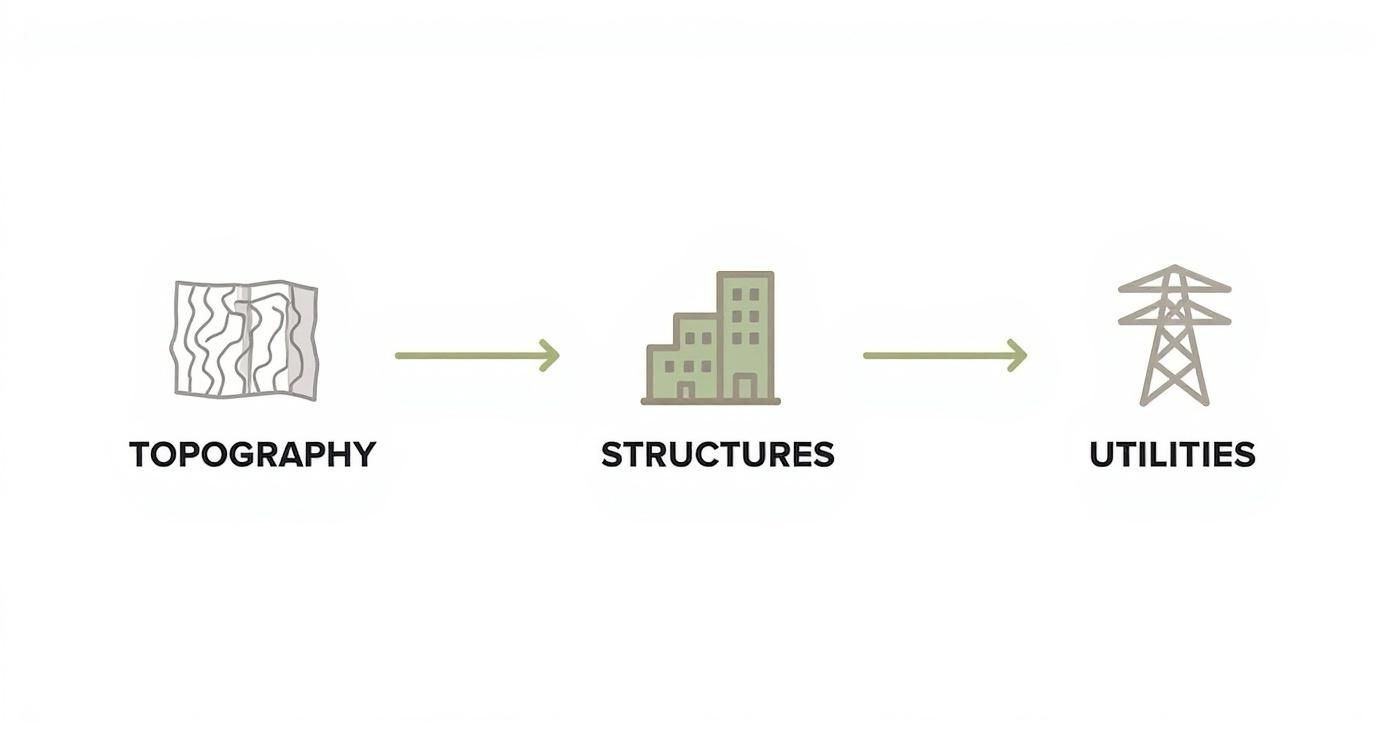 TOPOGRAPHY

STRUCTURES

UTILITIES