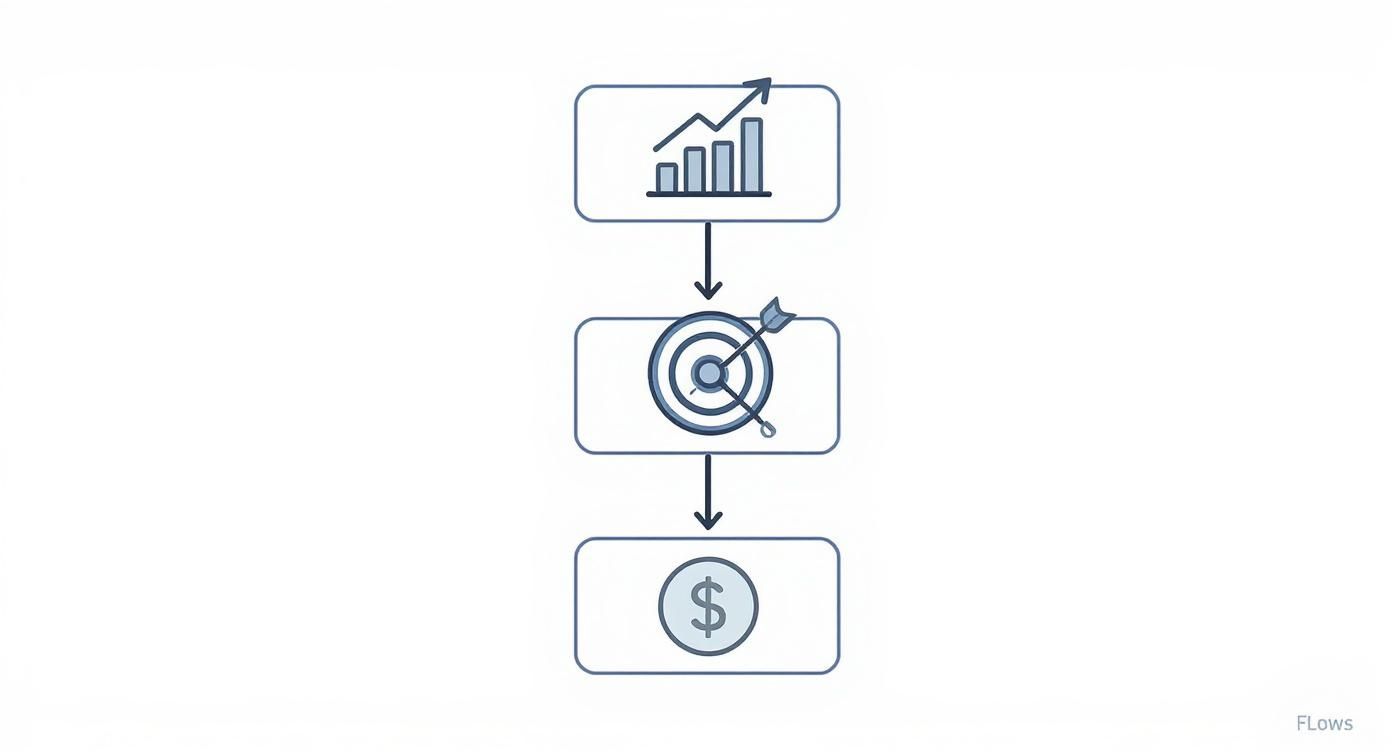 $

FLows