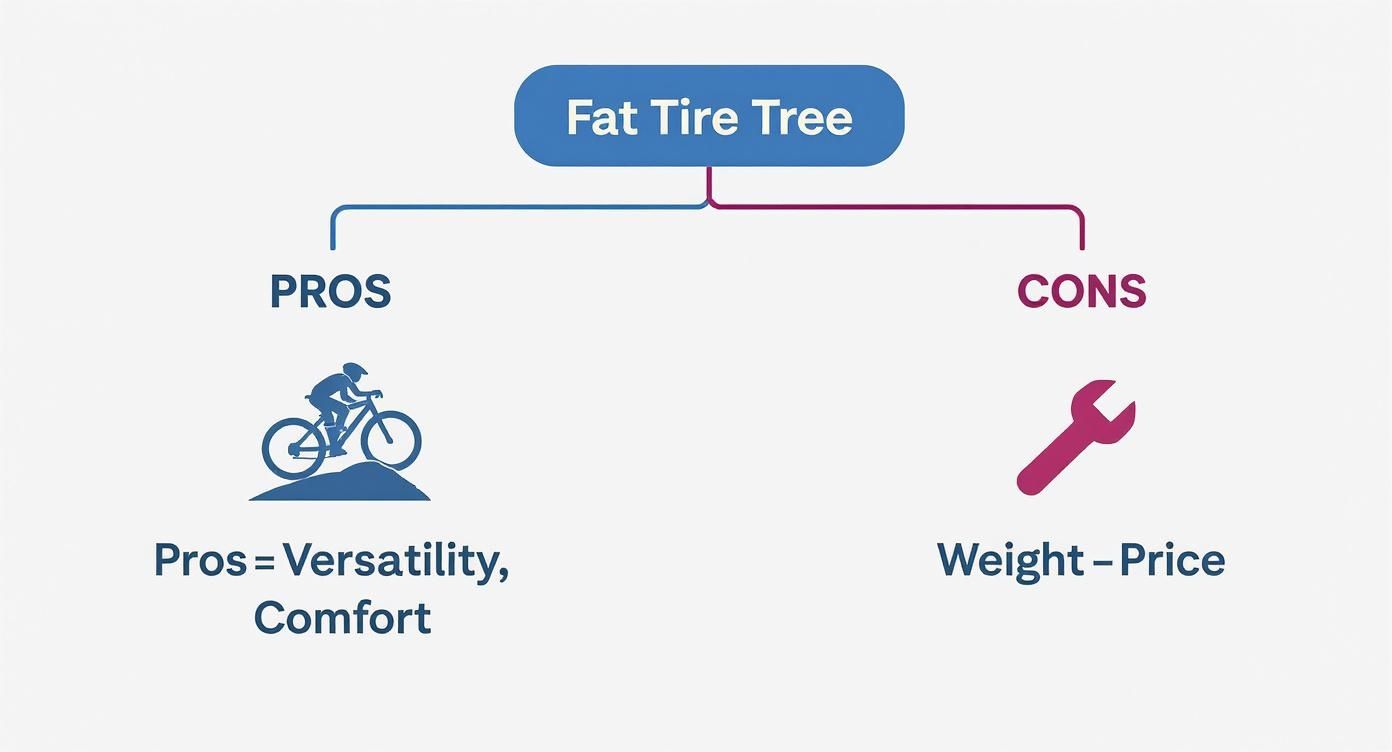 Fat Tire Tree

PROS

Pros = Versatility, Comfort

CONS

Weight – Price