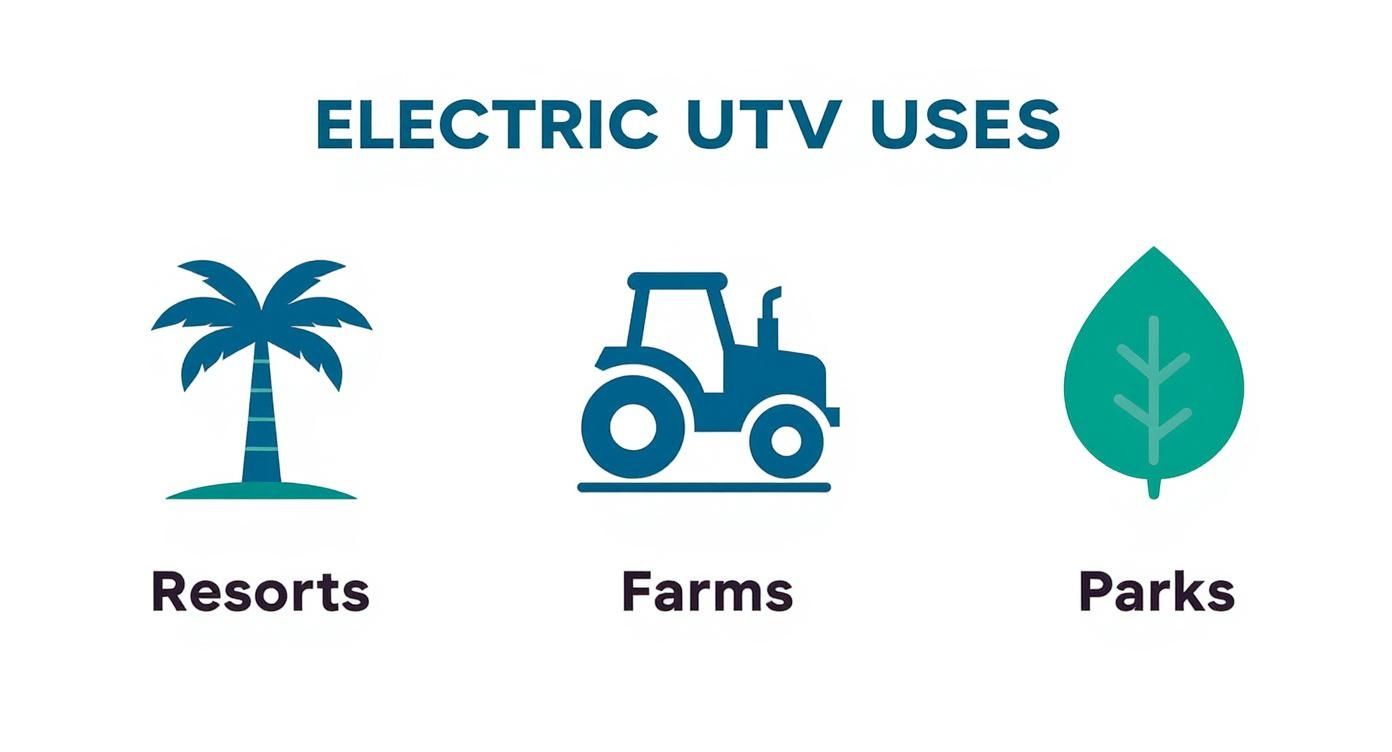 ELECTRIC UTV USES

Resorts

Farms

Parks