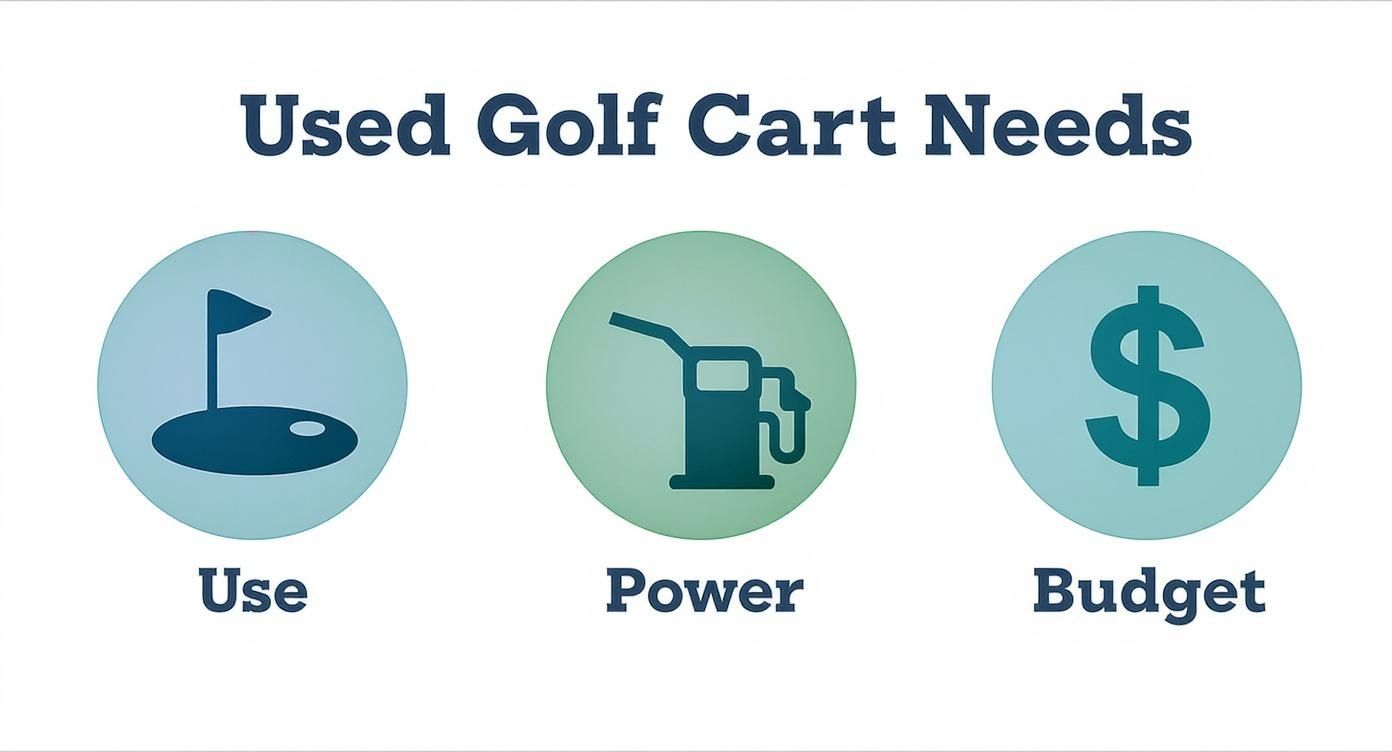 Used Golf Cart Needs

$

Use

Power

Budget