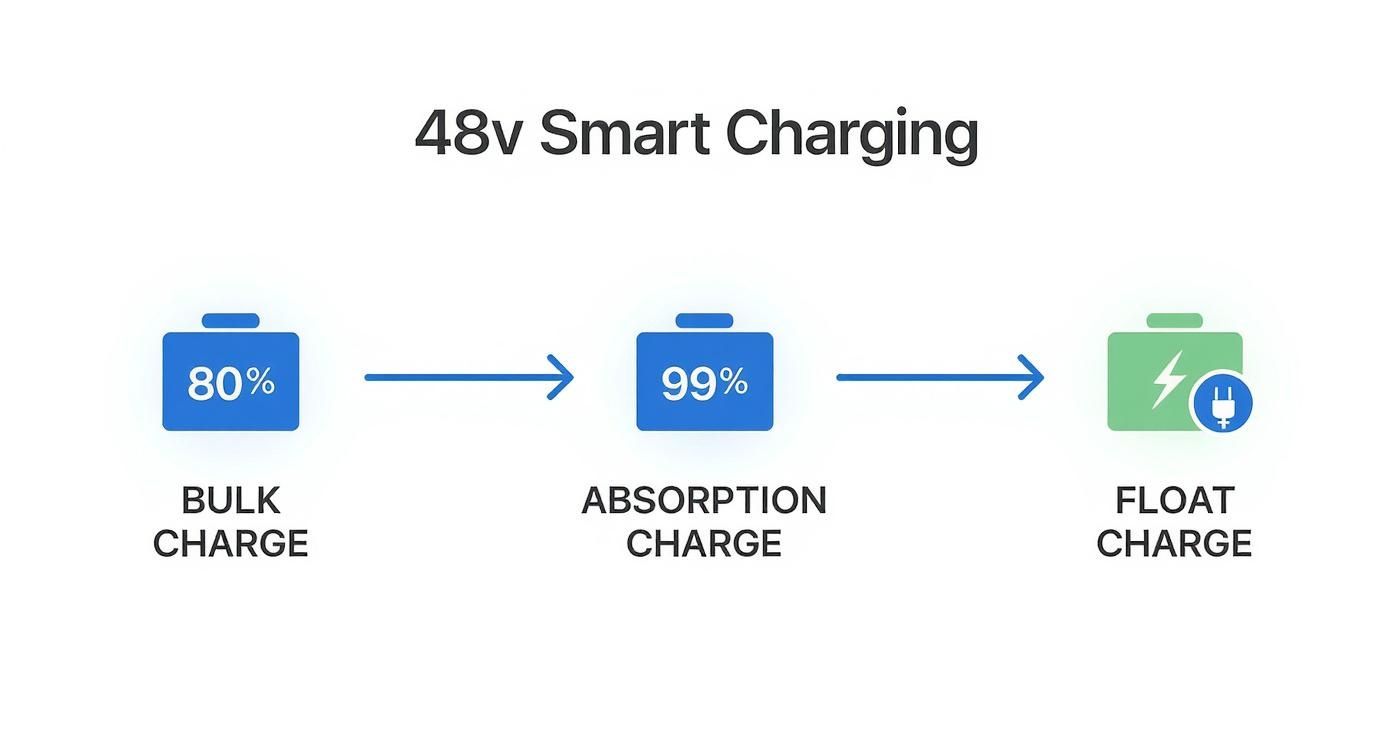 48v Smart Charging

80%

BULK CHARGE

99%

ABSORPTION CHARGE

FLOAT CHARGE