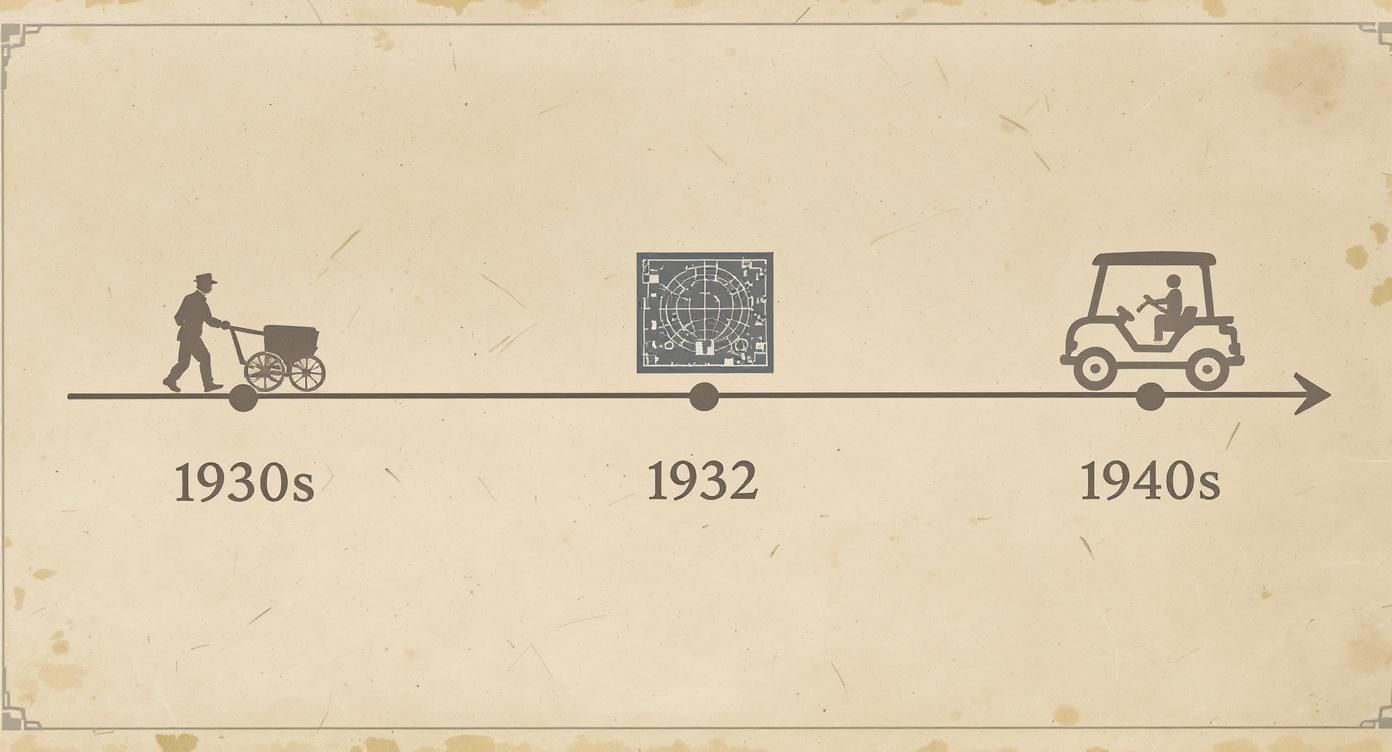 1930s

1932

1940s