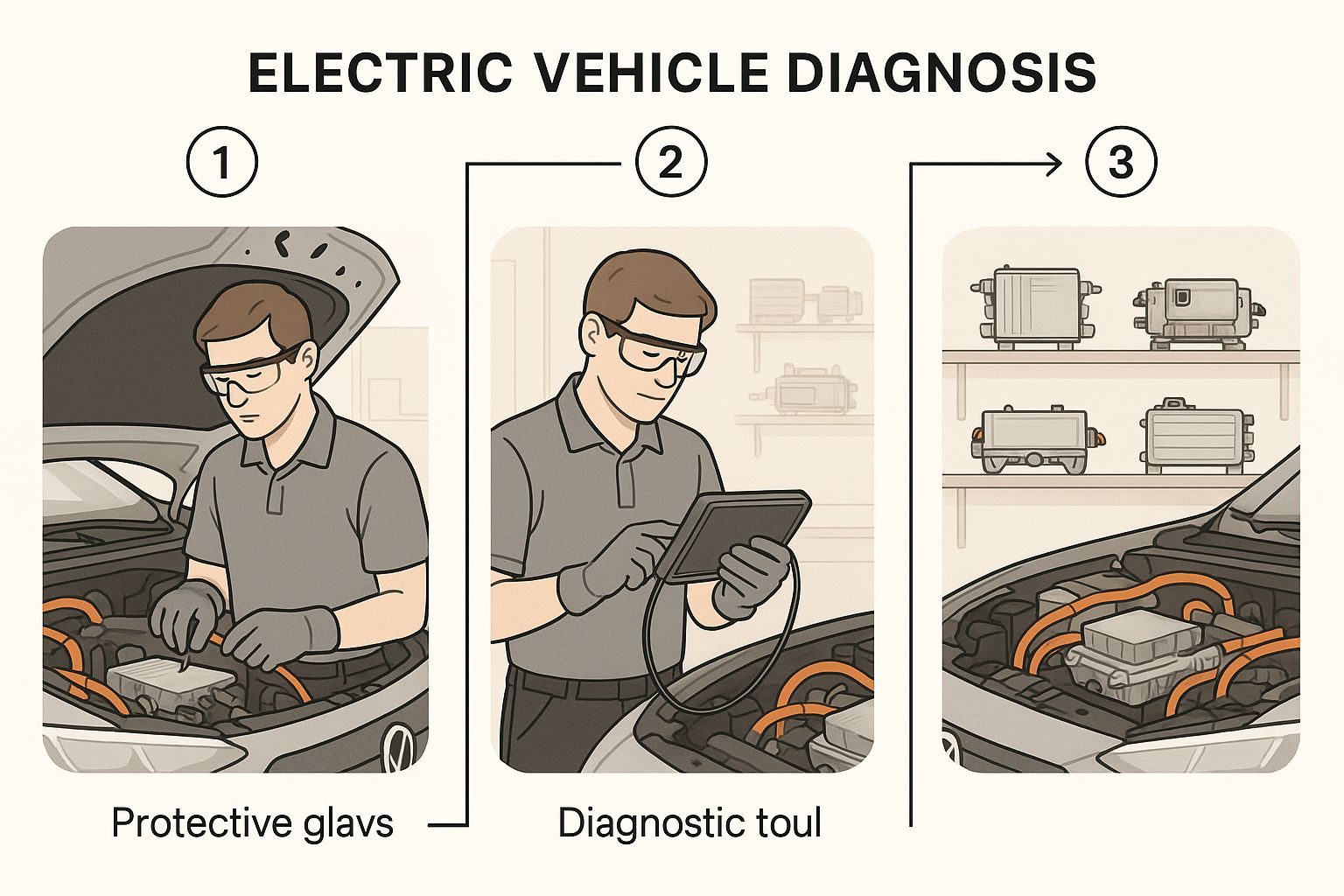 ELECTRIC VEHICLE DIAGNOSIS

1

2

3

Protective glavs

Diagnostic toul