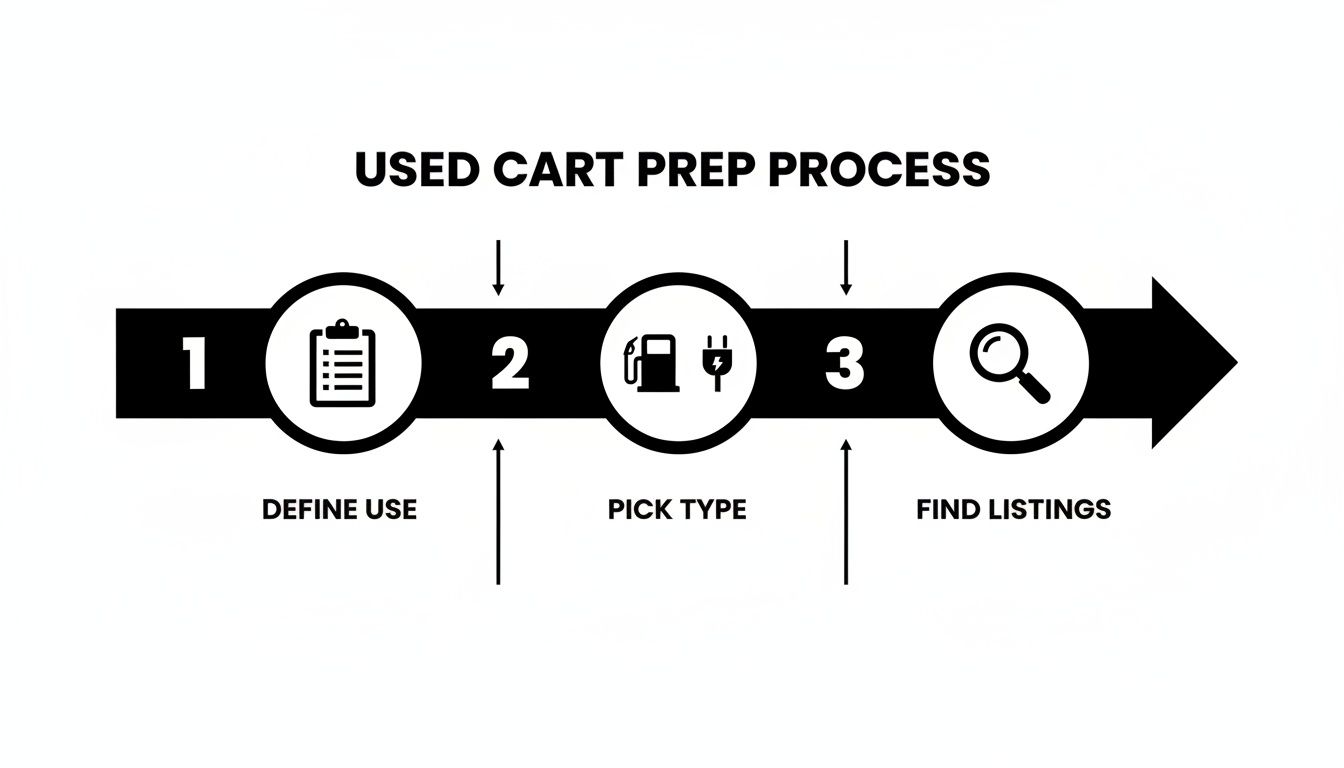 USED CART PREP PROCESS

1

2

3

DEFINE USE

PICK TYPE

FIND LISTINGS