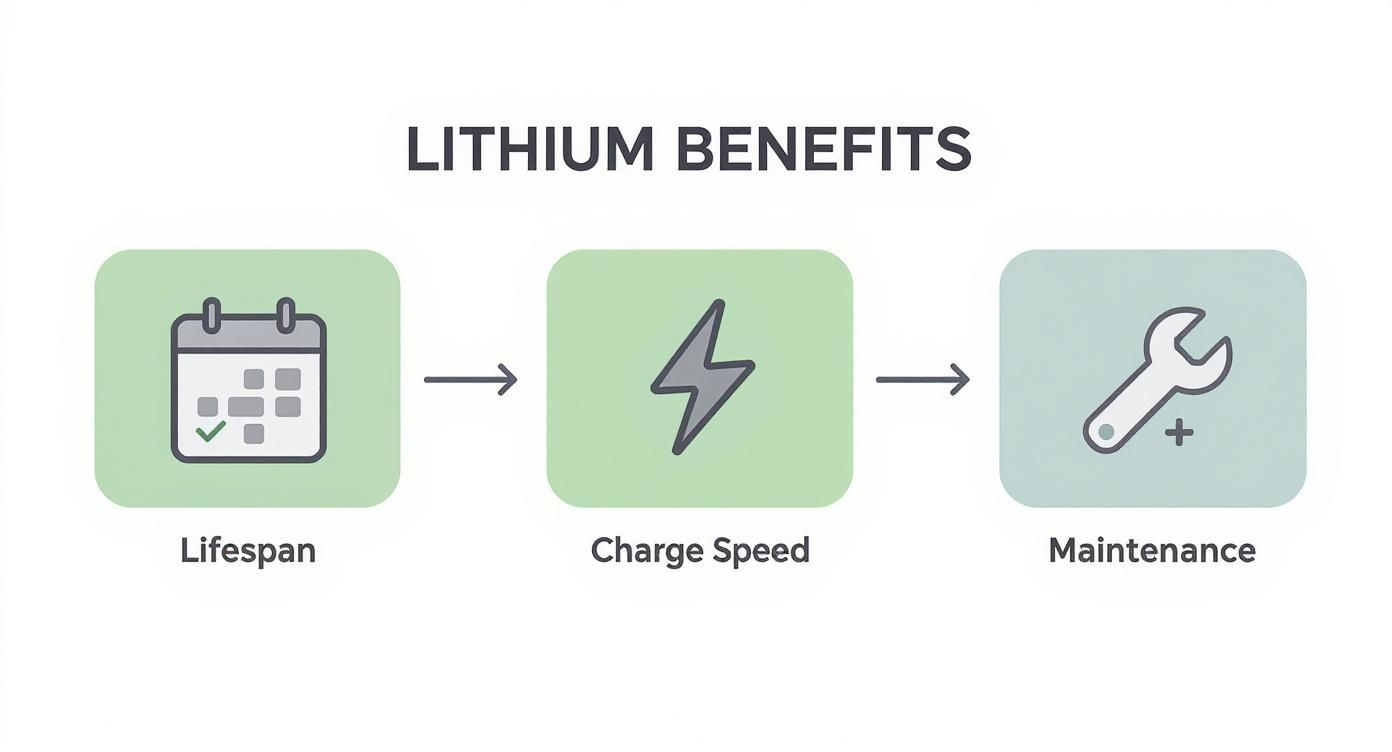 LITHIUM BENEFITS

Lifespan

Charge Speed

Maintenance