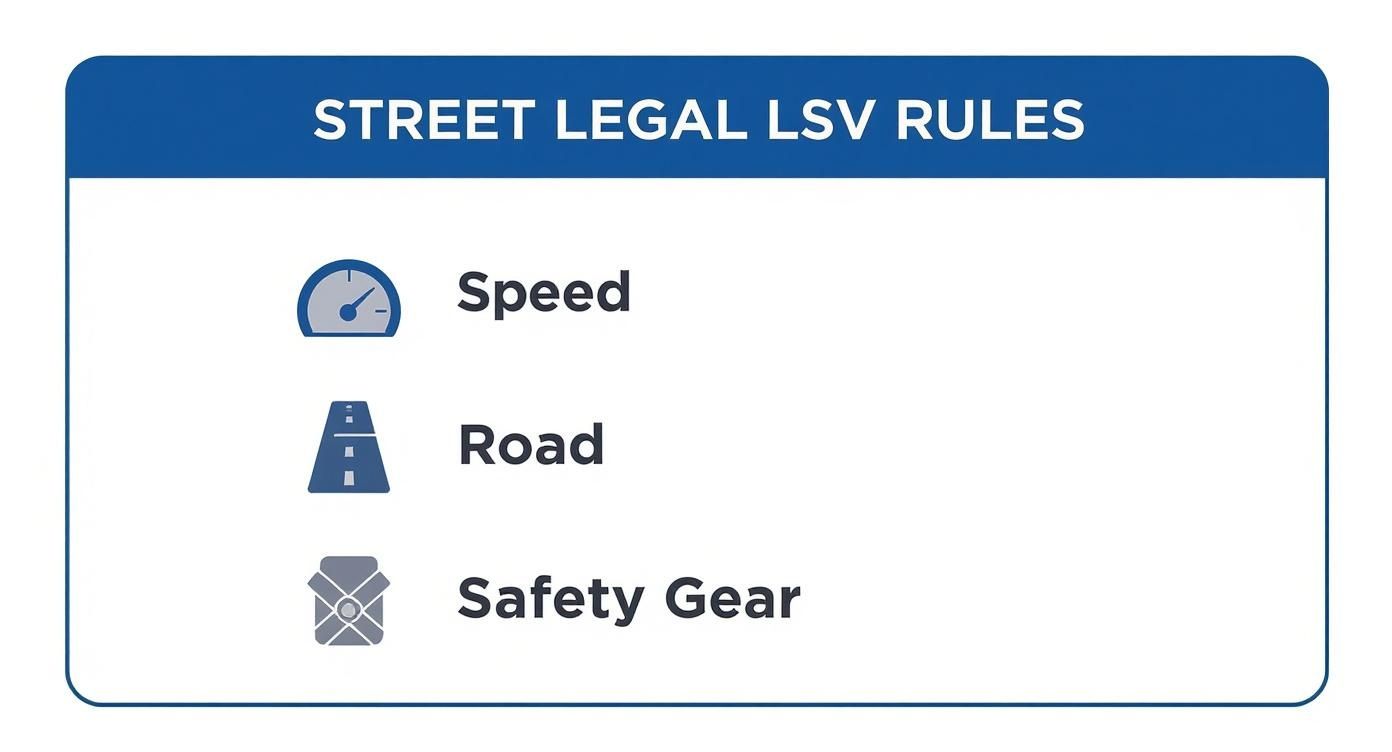 STREET LEGAL LSV RULES

Speed

Road

Safety Gear