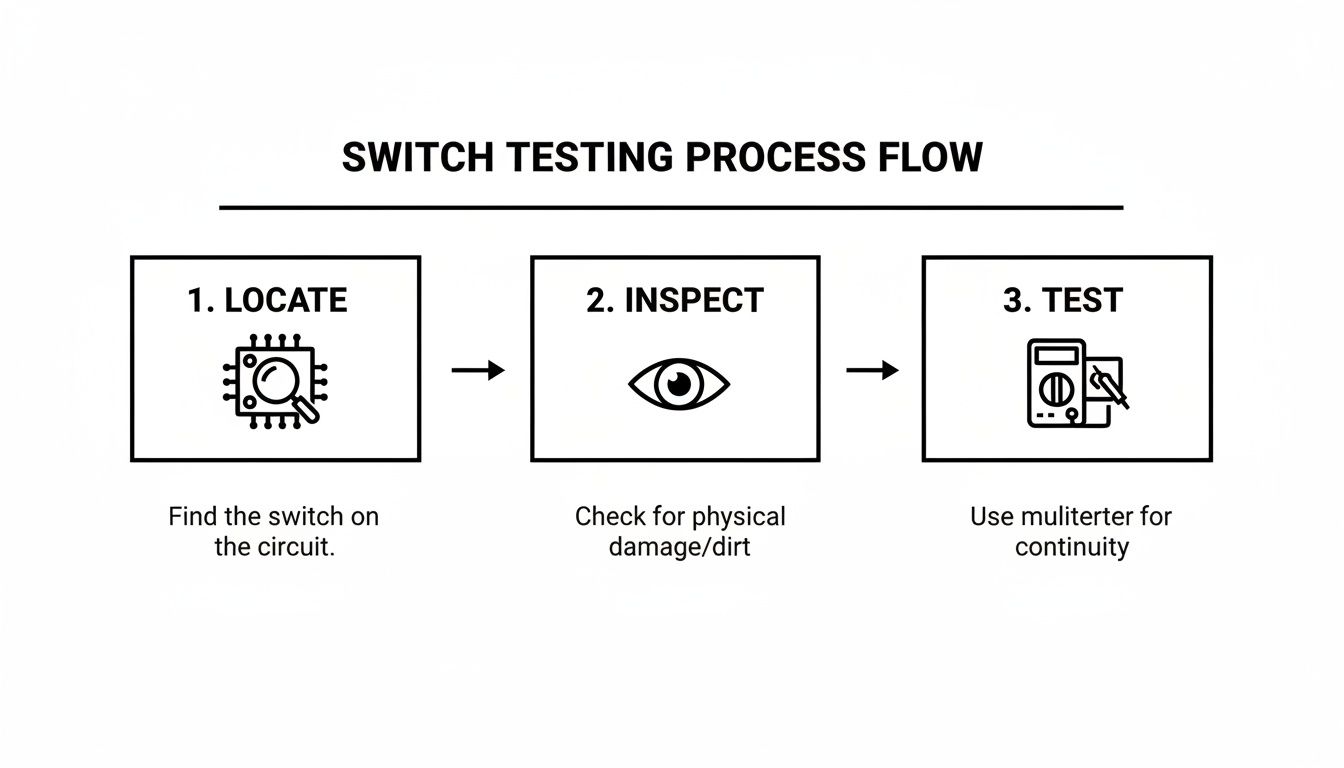 SWITCH TESTING PROCESS FLOW

1. LOCATE

2. INSPECT

3. TEST

Find the switch on the circuit.

Check for physical damage/dirt

Use muliterter for continuity