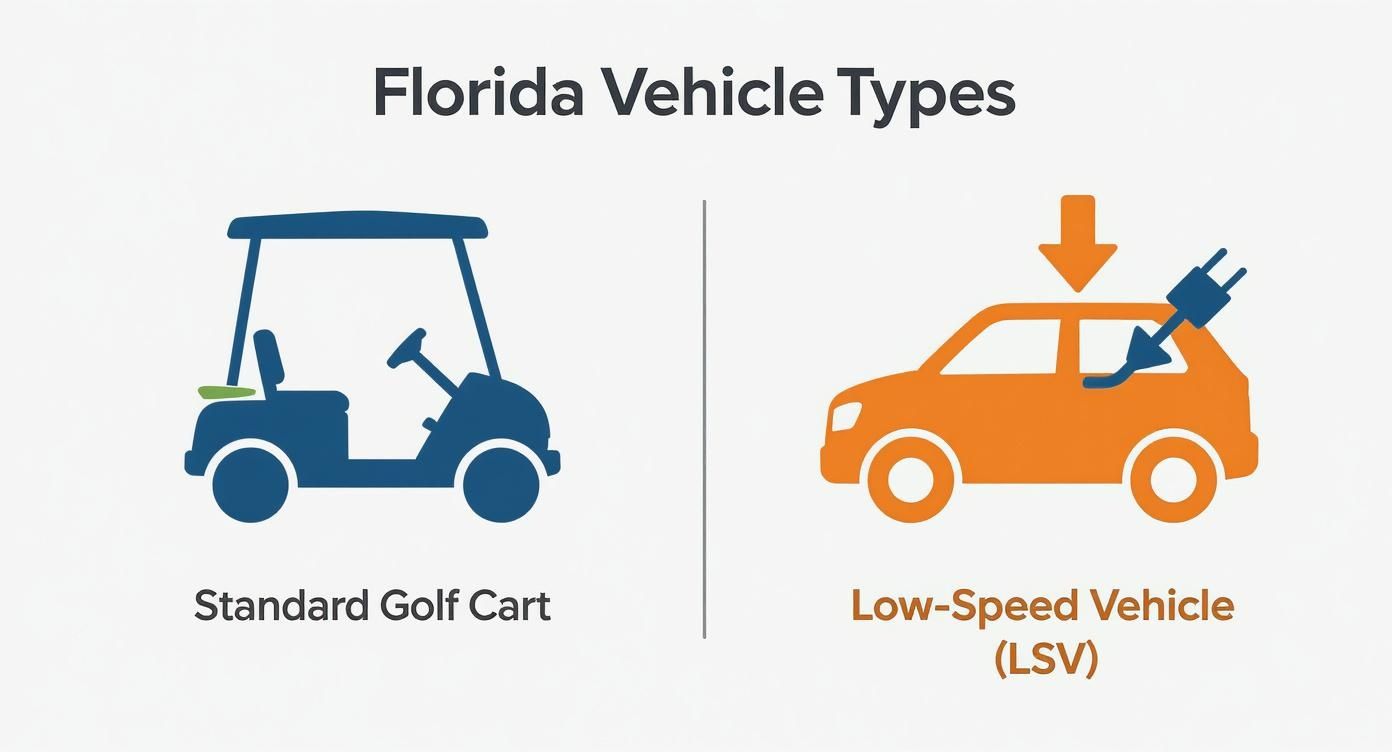 Florida Vehicle Types

Standard Golf Cart

Low-Speed Vehicle (LSV)