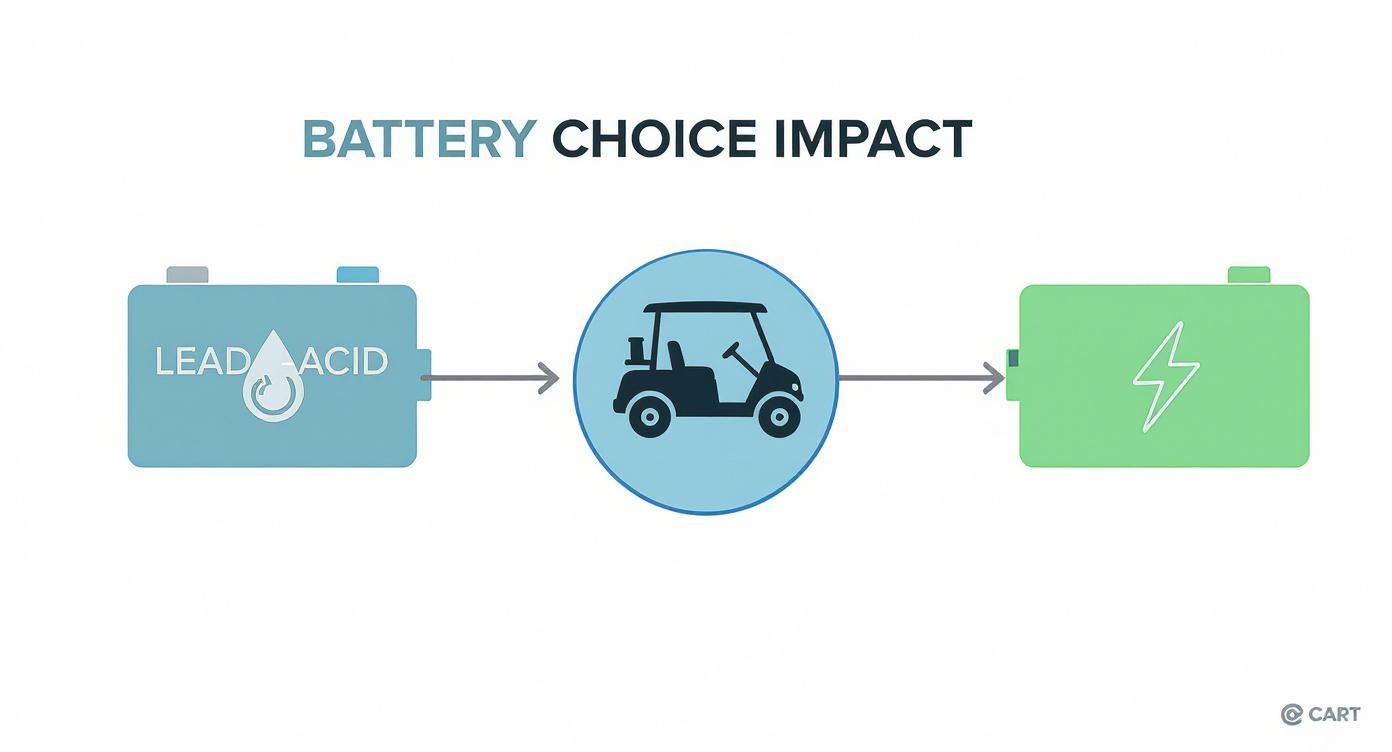 BATTERY CHOICE IMPACT

LEAD-ACID

CART