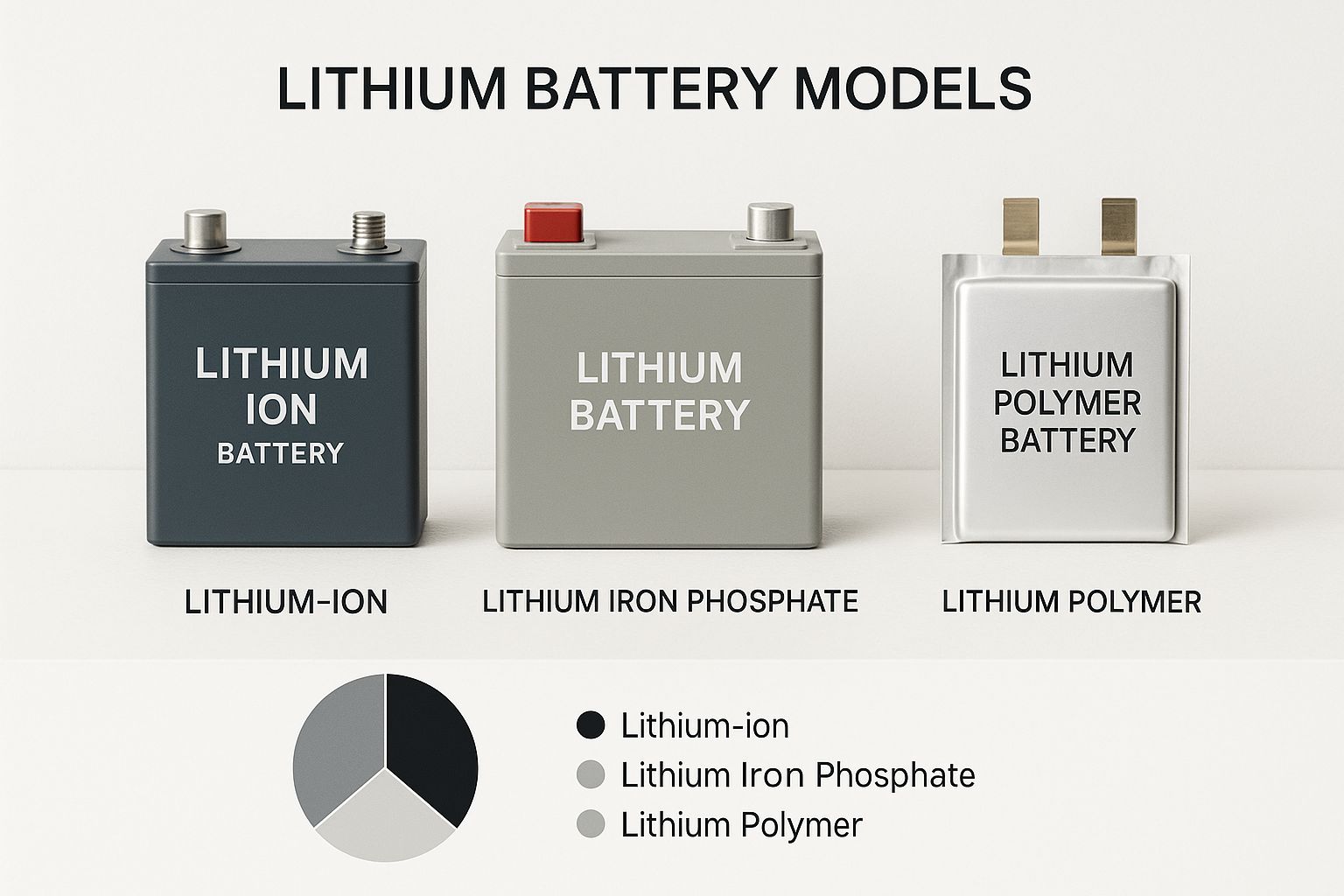 LITHIUM BATTERY MODELS

LITHIUM ION BATTERY

LITHIUM BATTERY

LITHIUM POLYMER BATTERY

LITHIUM-ION

LITHIUM IRON PHOSPHATE

LITHIUM POLYMER

Lithium-ion
Lithium Iron Phosphate
Lithium Polymer