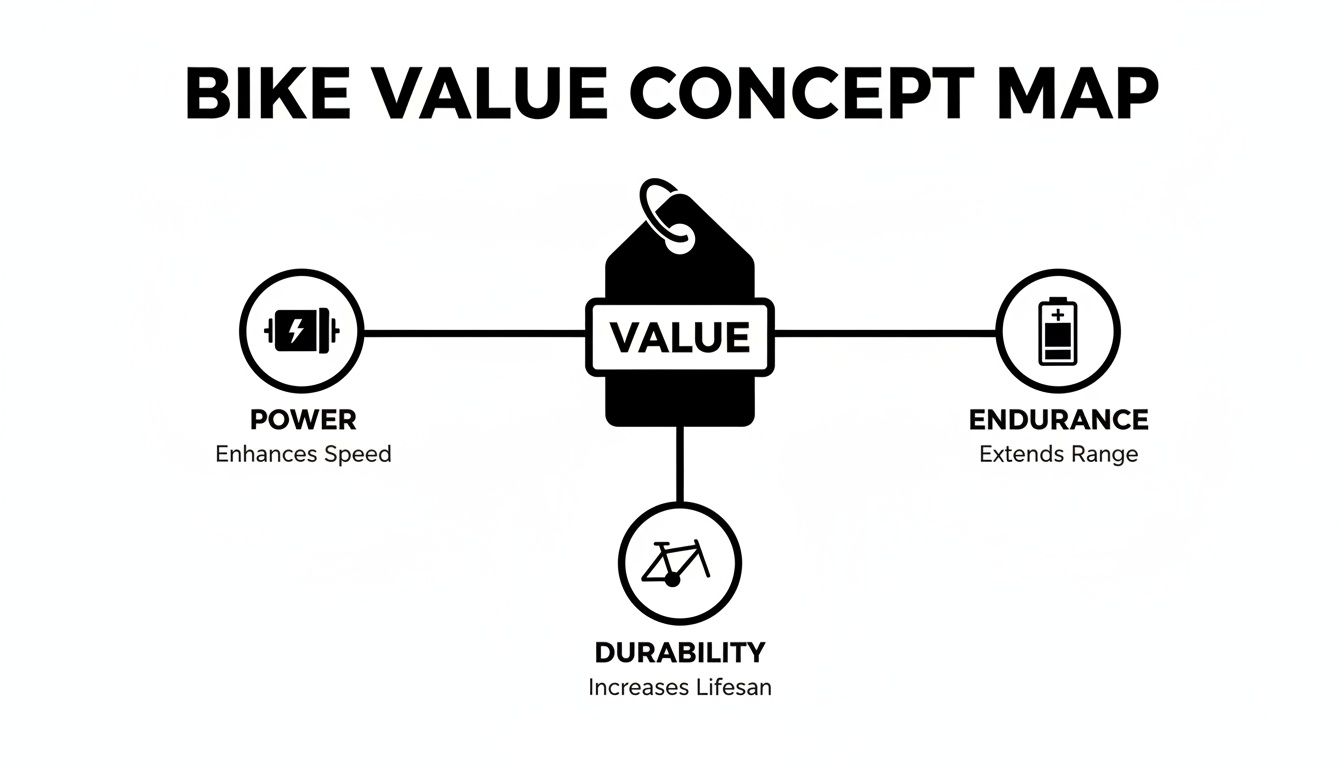 BIKE VALUE CONCEPT MAP

VALUE

POWER
Enhances Speed

ENDURANCE
Extends Range

DURABILITY
Increases Lifesan