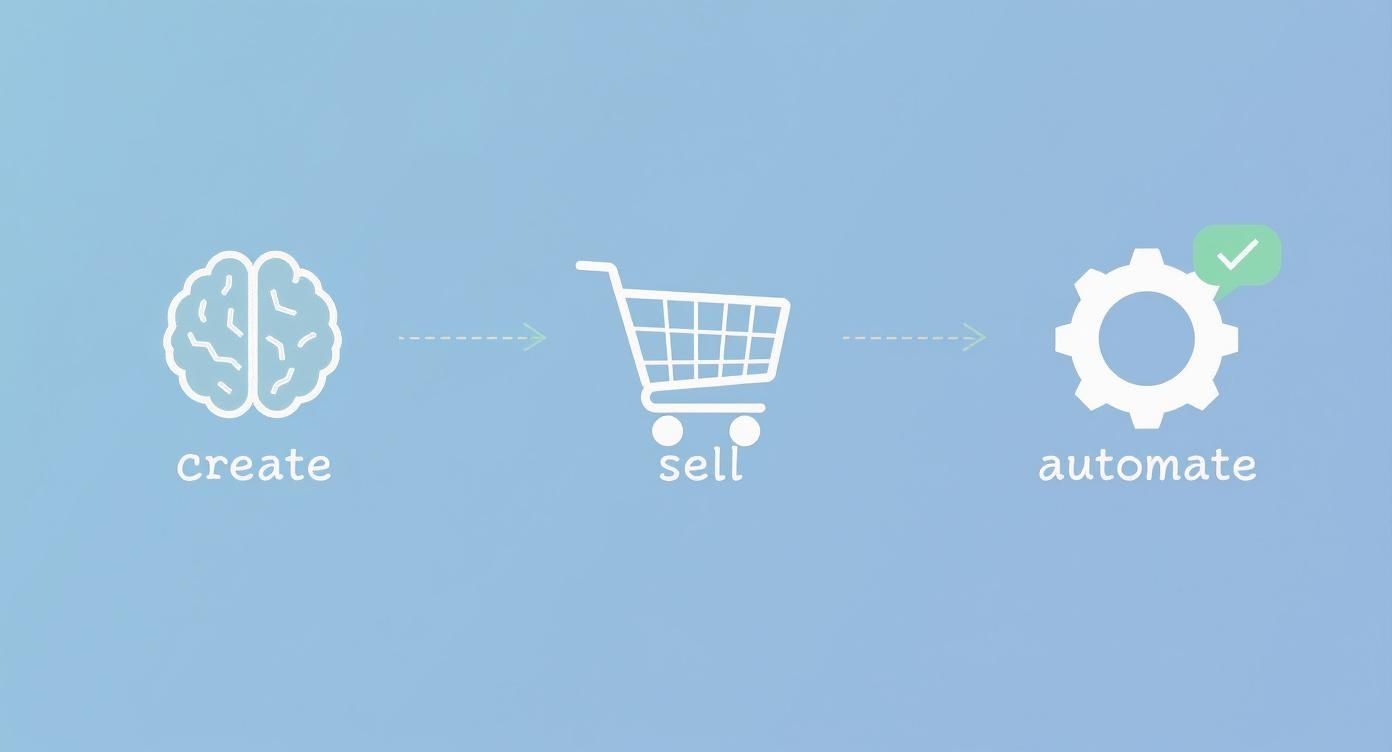 create

sell

automate