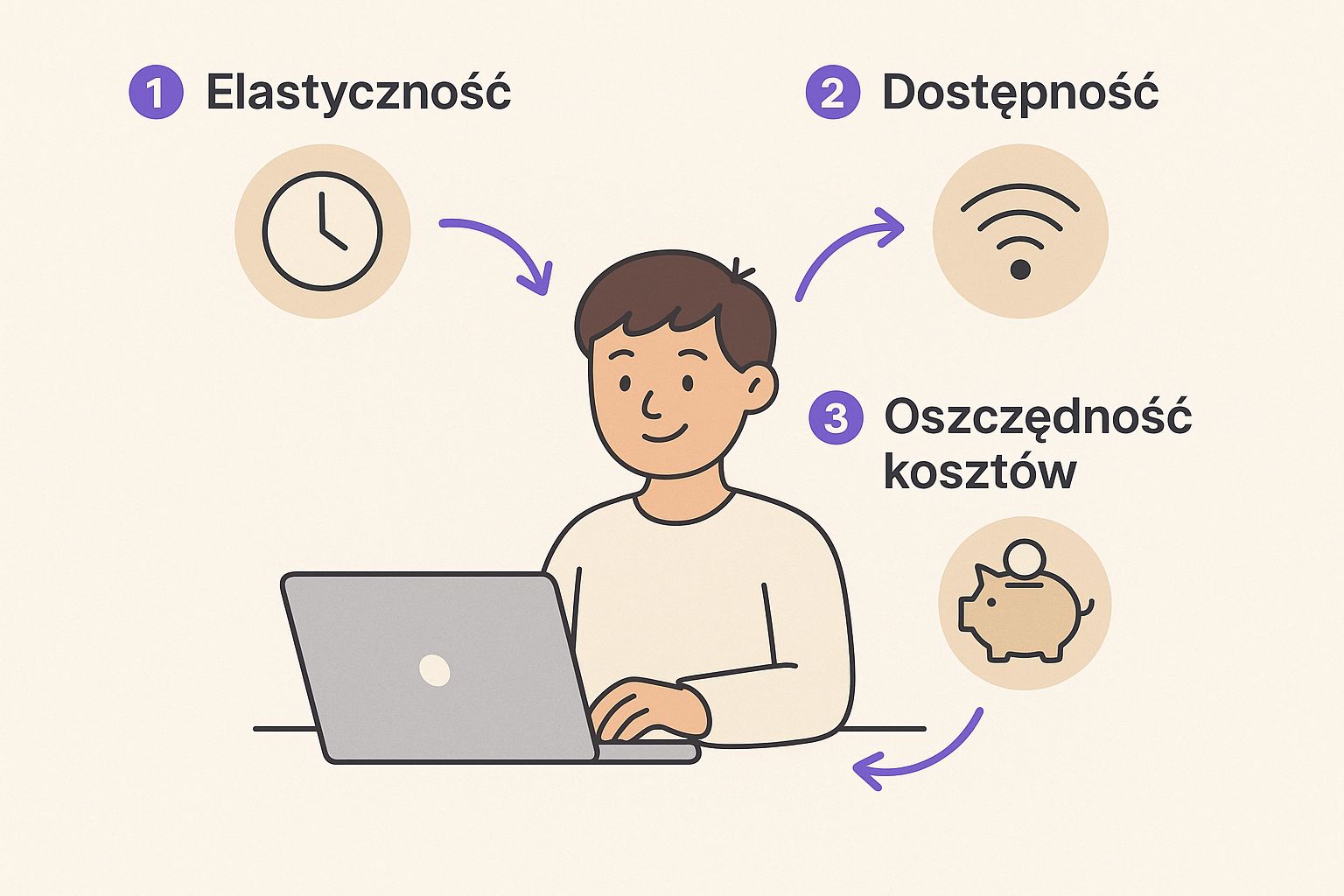 1 Elastyczność

2 Dostępność

3 Oszczędność kosztów