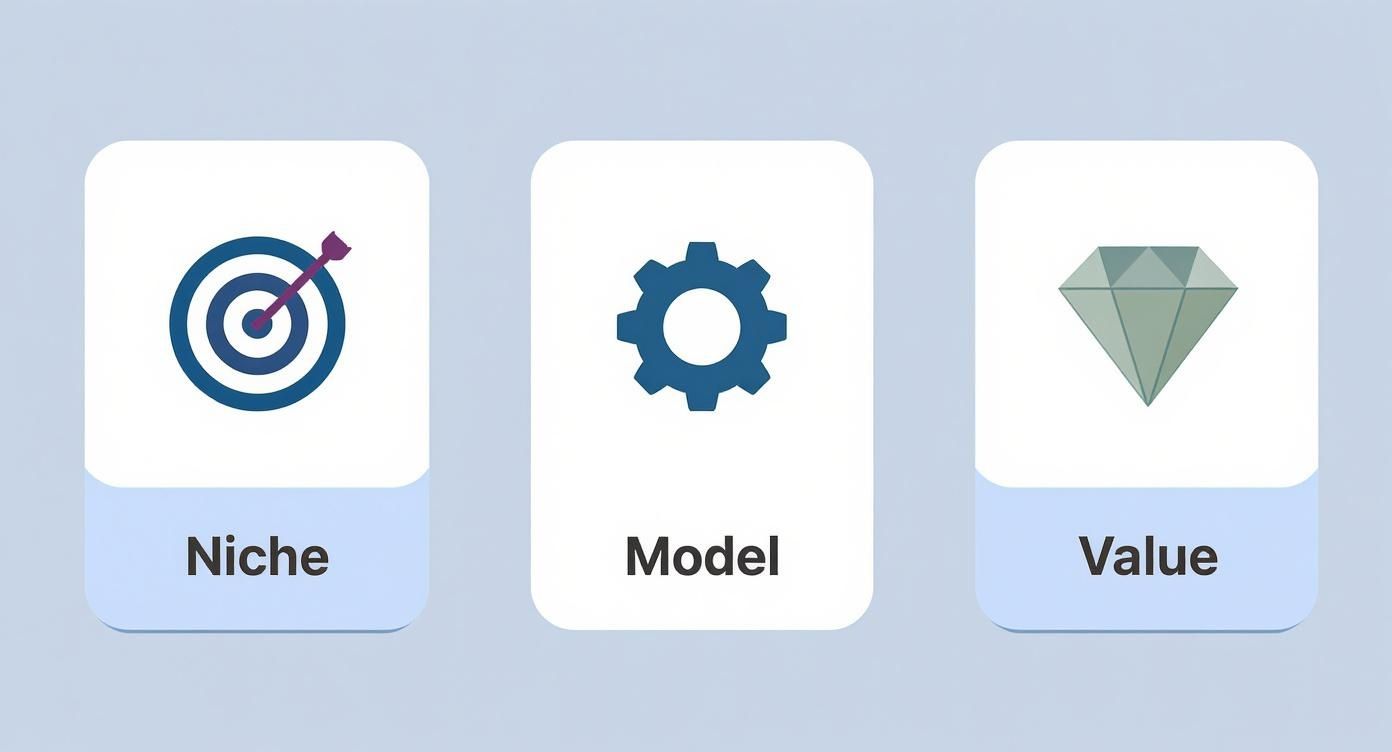 Niche

Model

Value