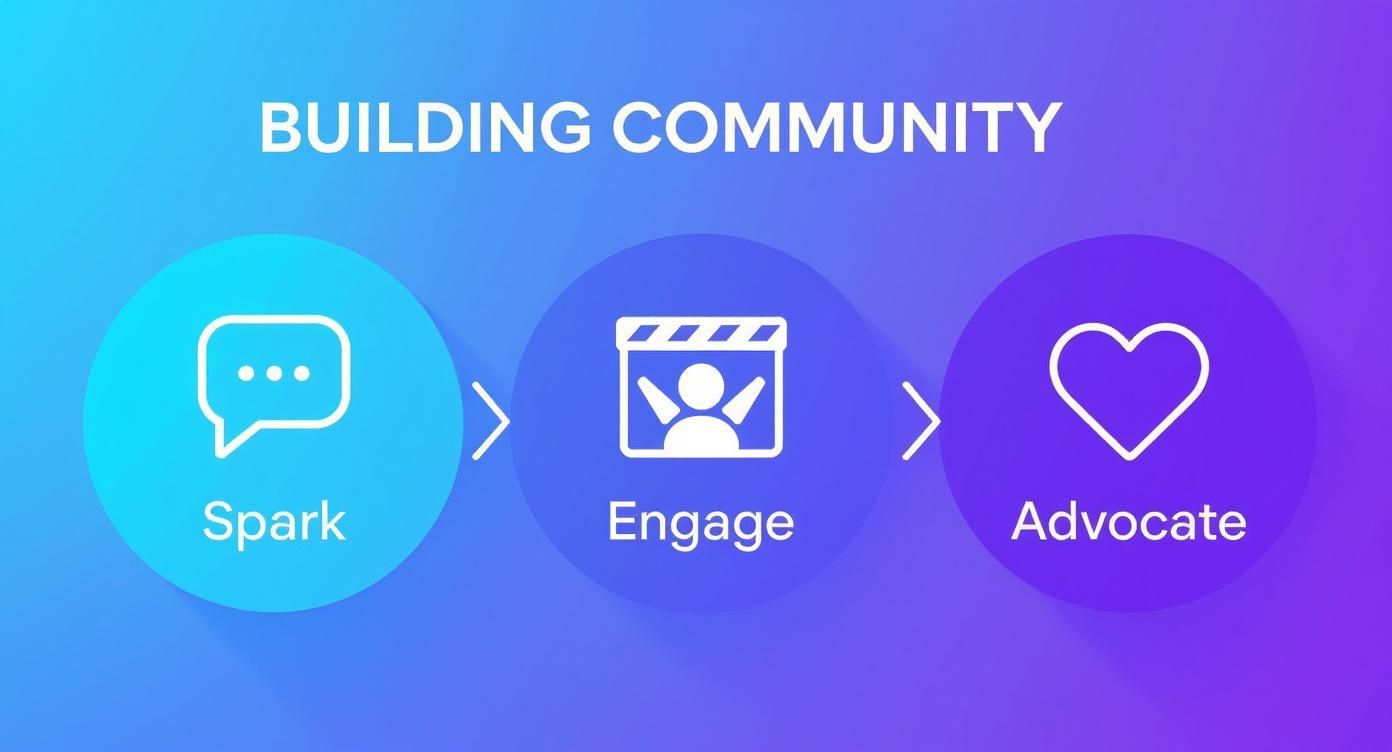 BUILDING COMMUNITY

Spark

Engage

Advocate