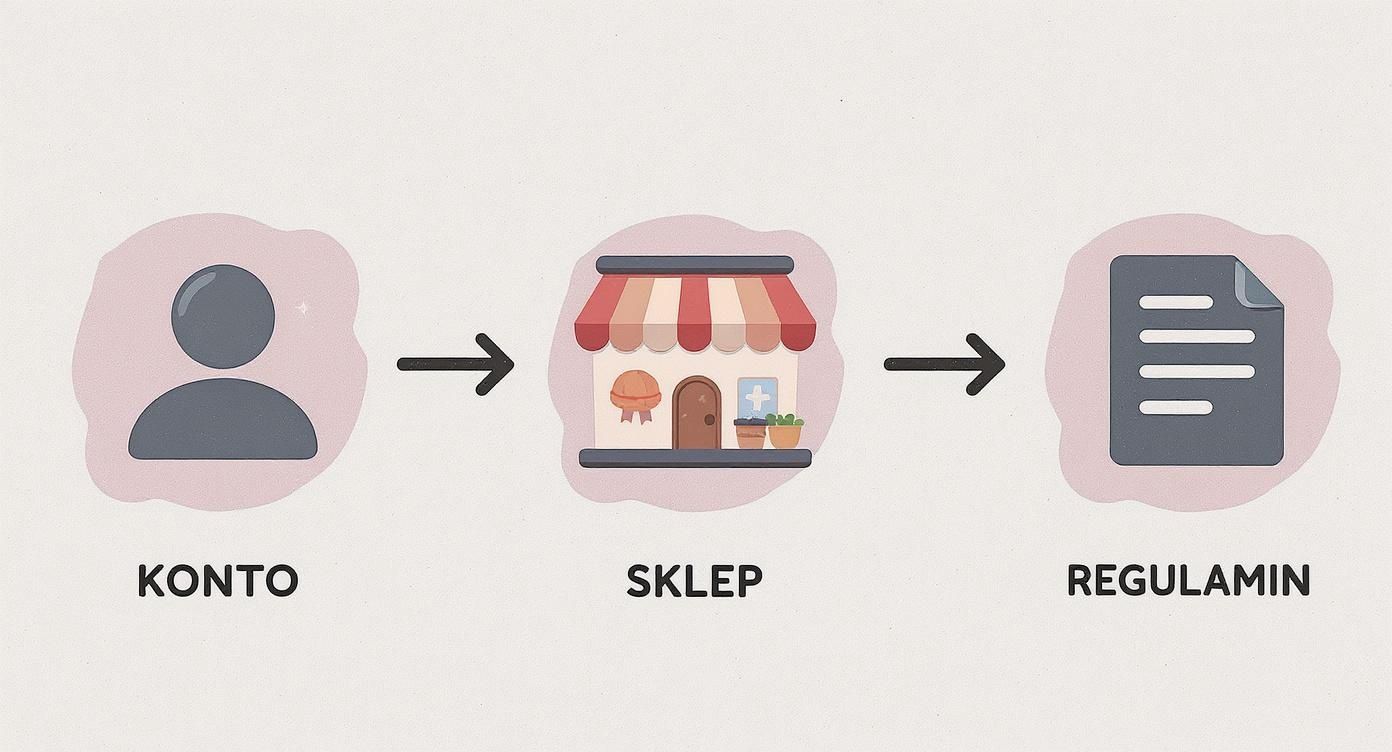 KONTO

SKLEP

REGULAMIN