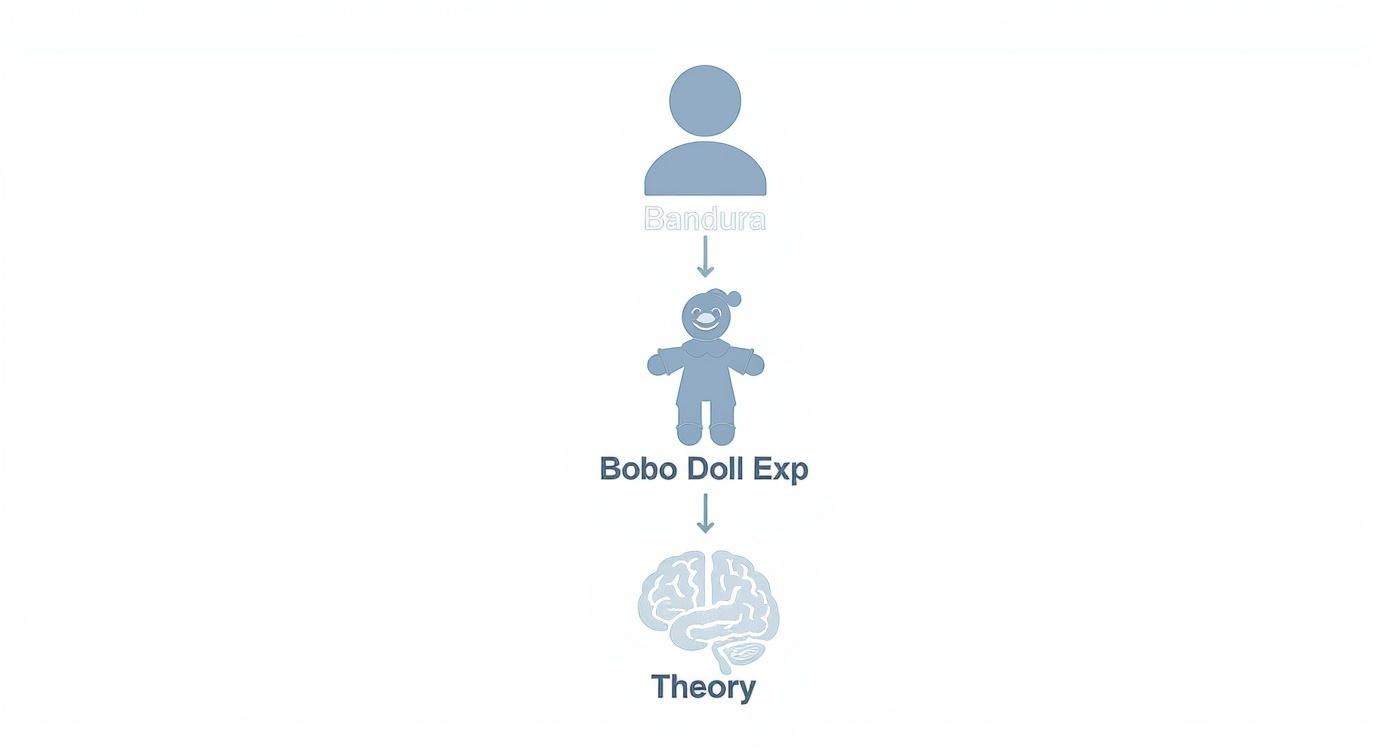 Bandura

Bobo Doll Exp

Theory