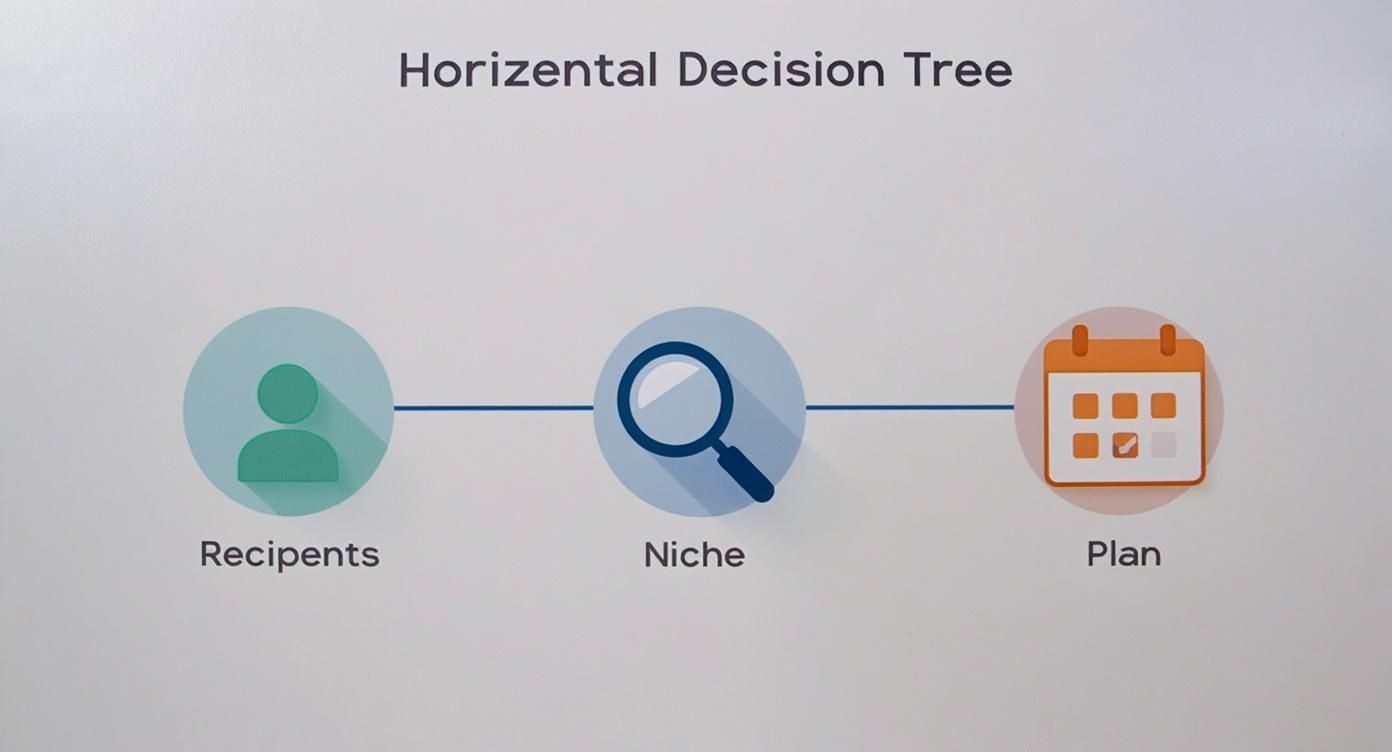 Horizental Decision Tree

Recipents

Niche

Plan