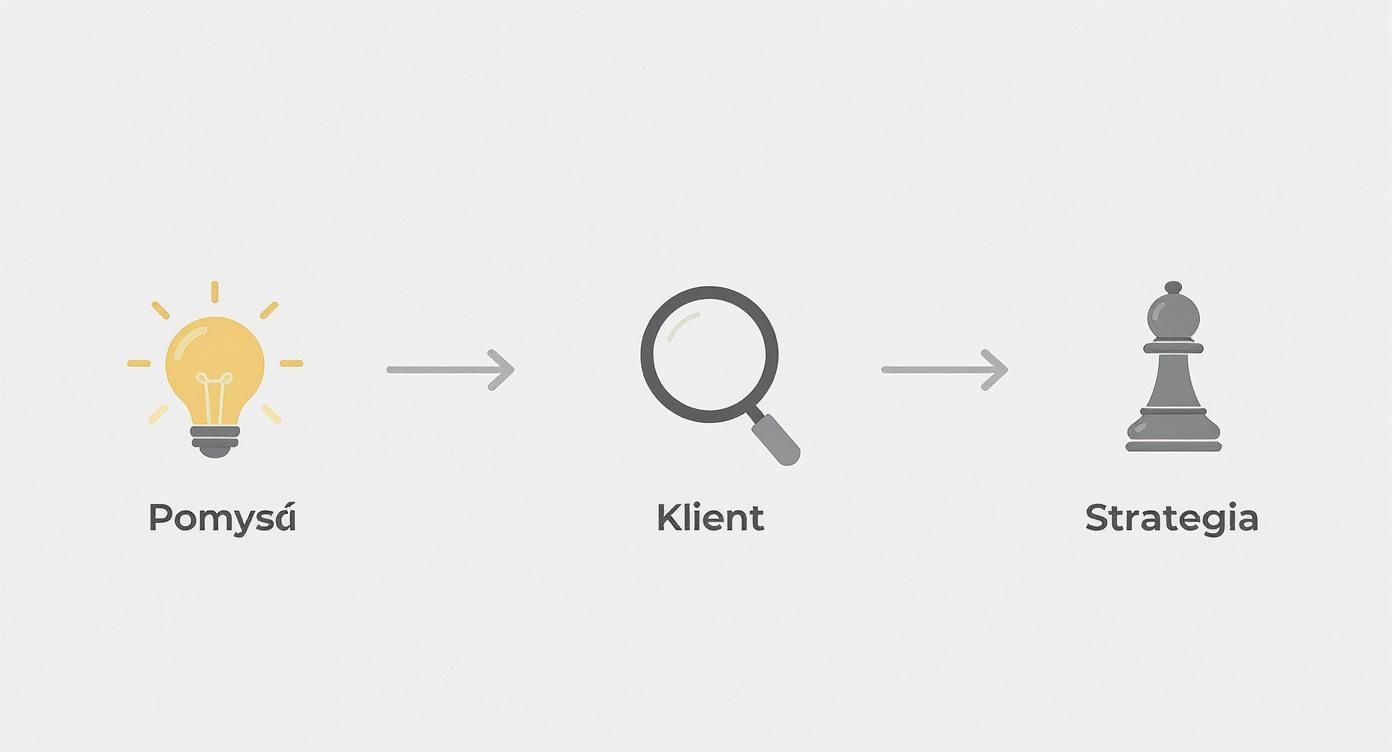 Pomysá

Klient

Strategia