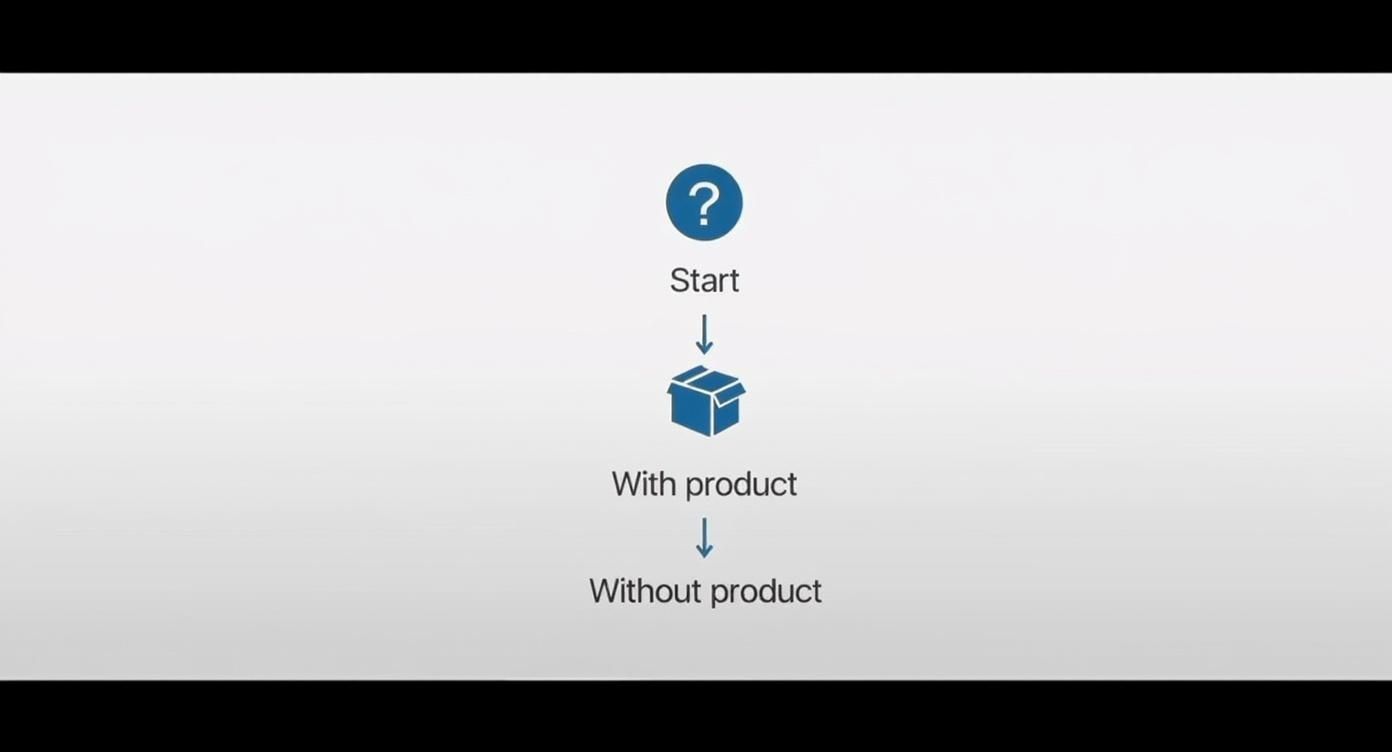 ?

Start

With product

Without product