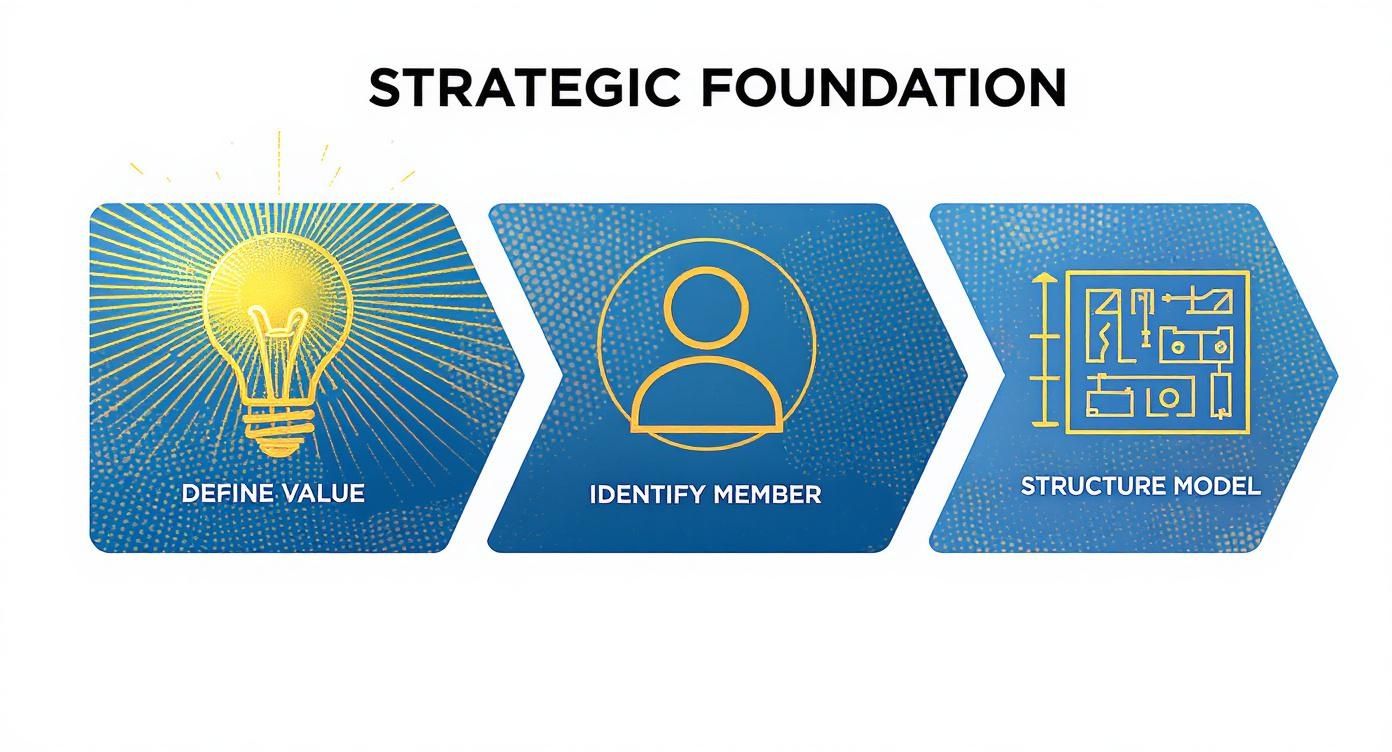 STRATEGIC FOUNDATION

DEFINE VALUE

IDENTIFY MEMBER

STRUCTURE MODEL