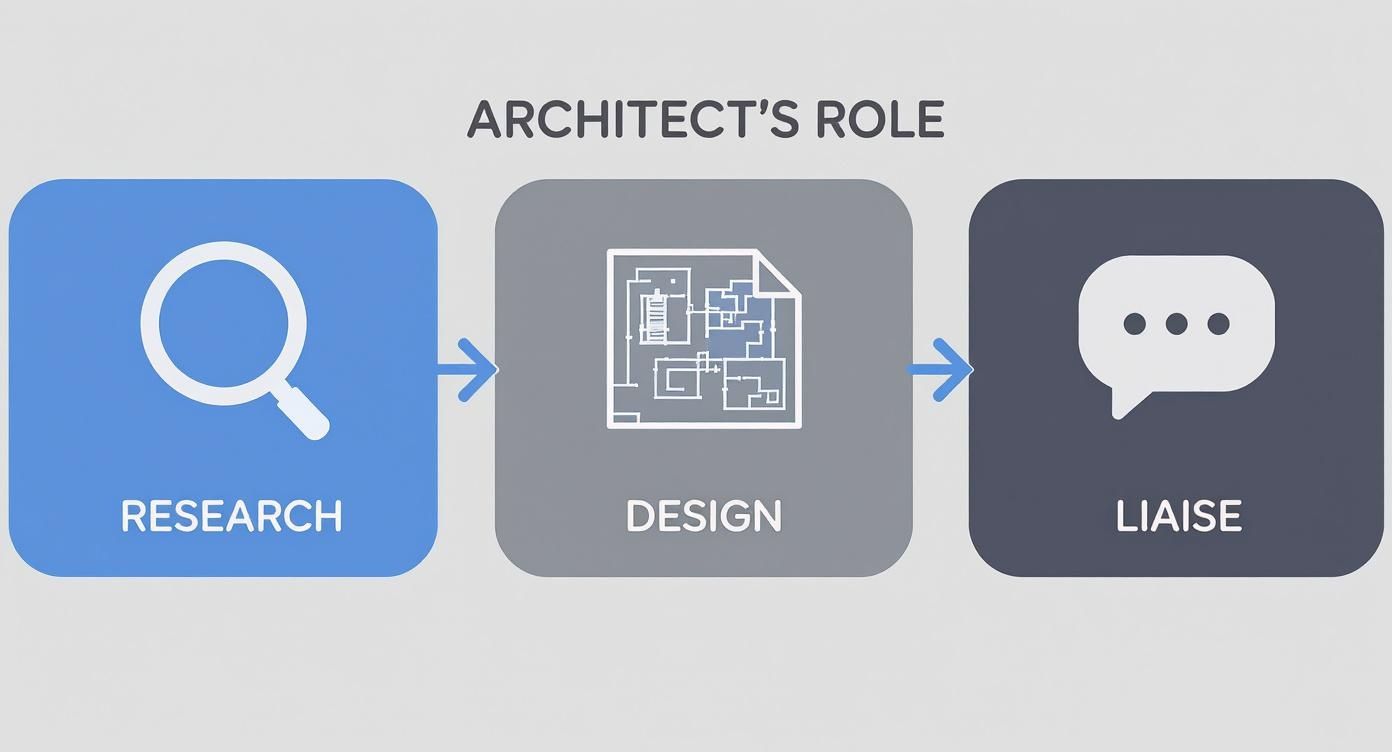 ARCHITECT'S ROLE

RESEARCH

DESIGN

LIAISE