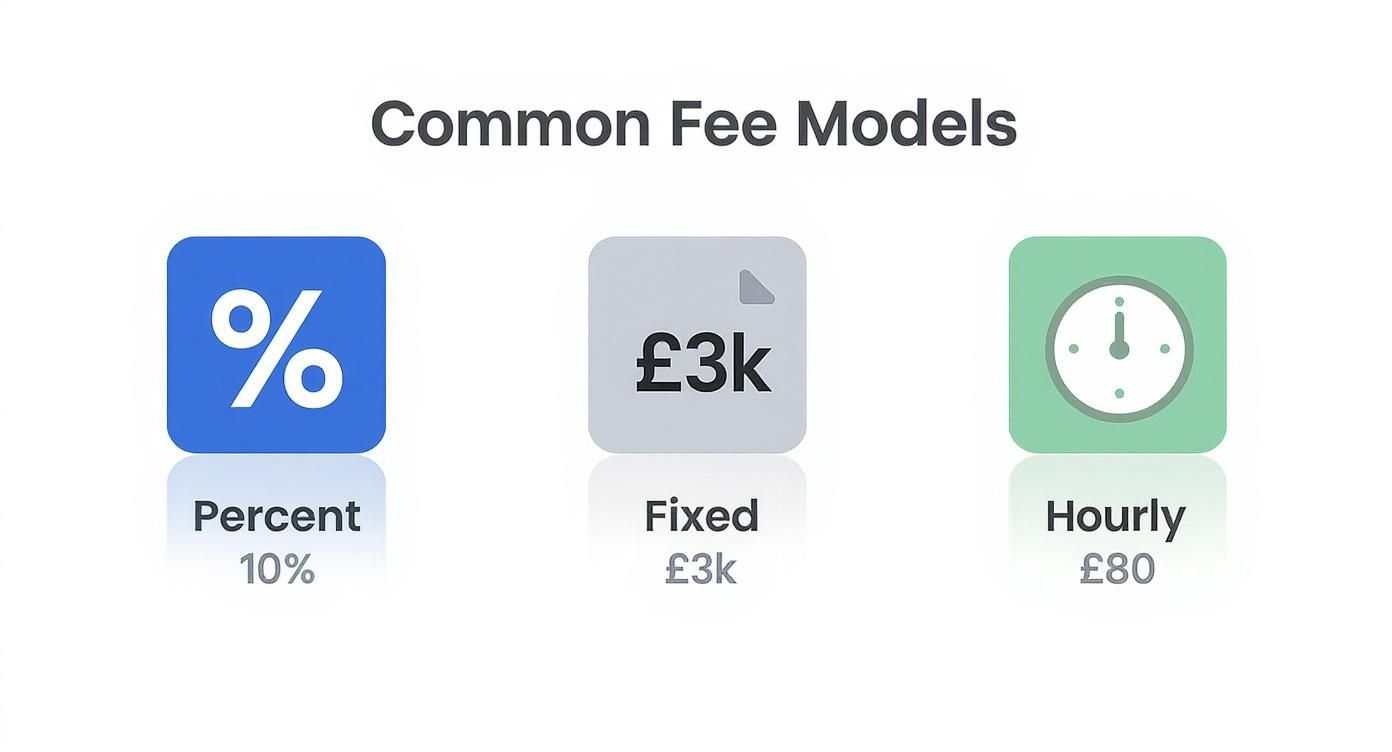 Common Fee Models

%

Percent
10%

£3k

Fixed
£3k

Hourly
£80