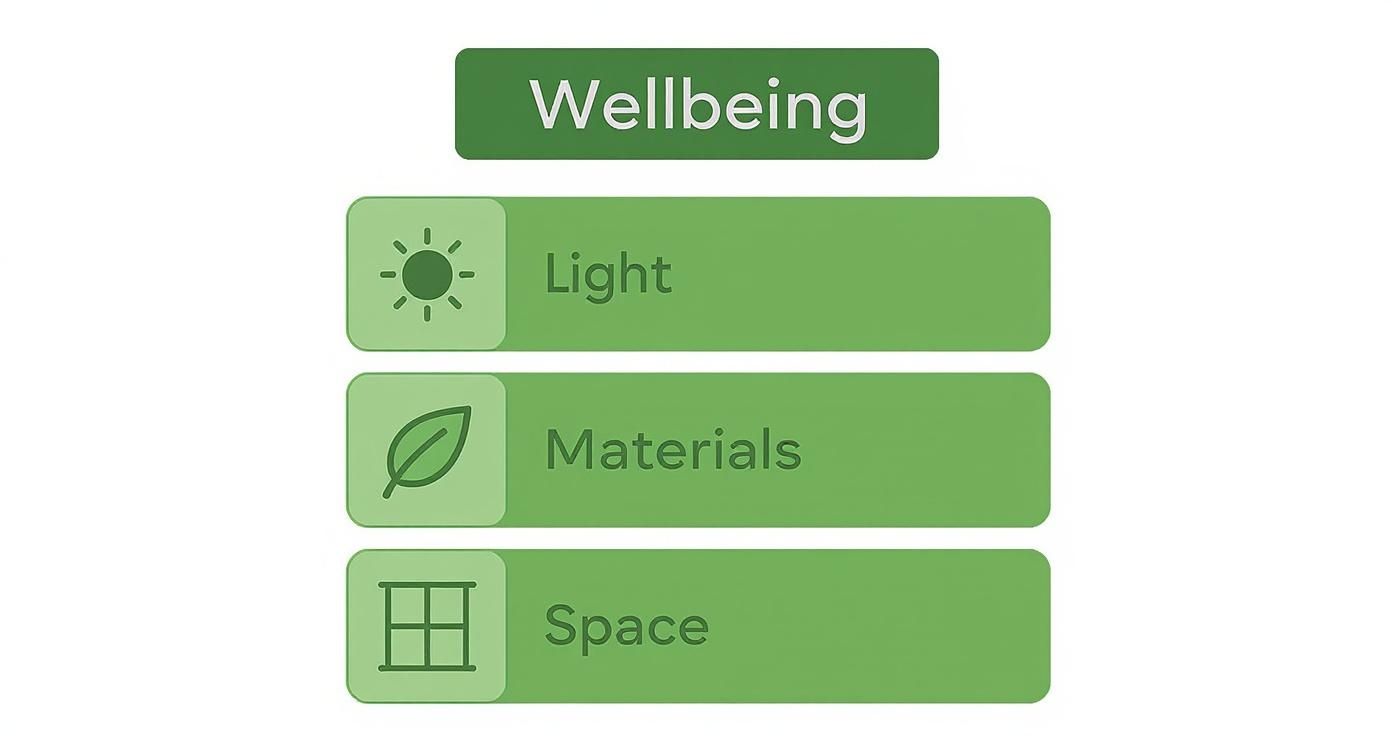 Wellbeing

Light

Materials

Space