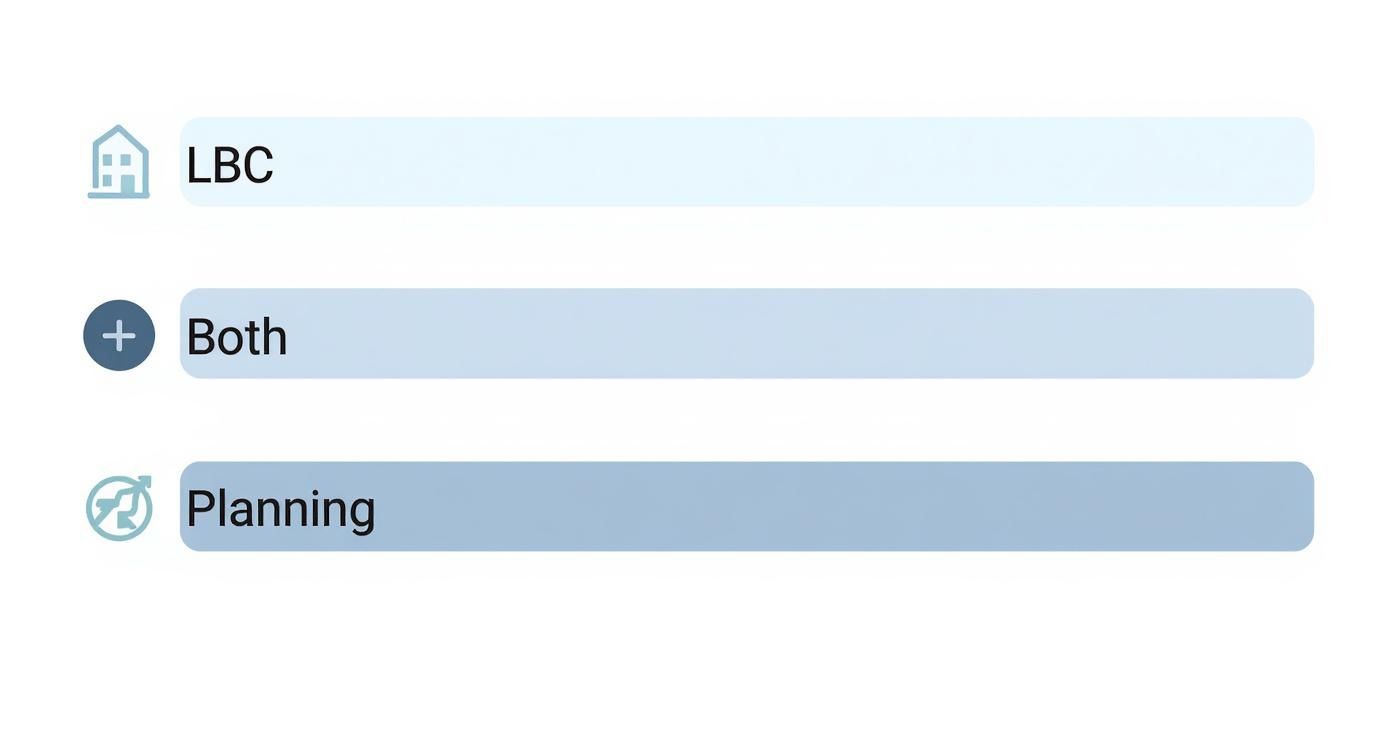 LBC

Both

Planning