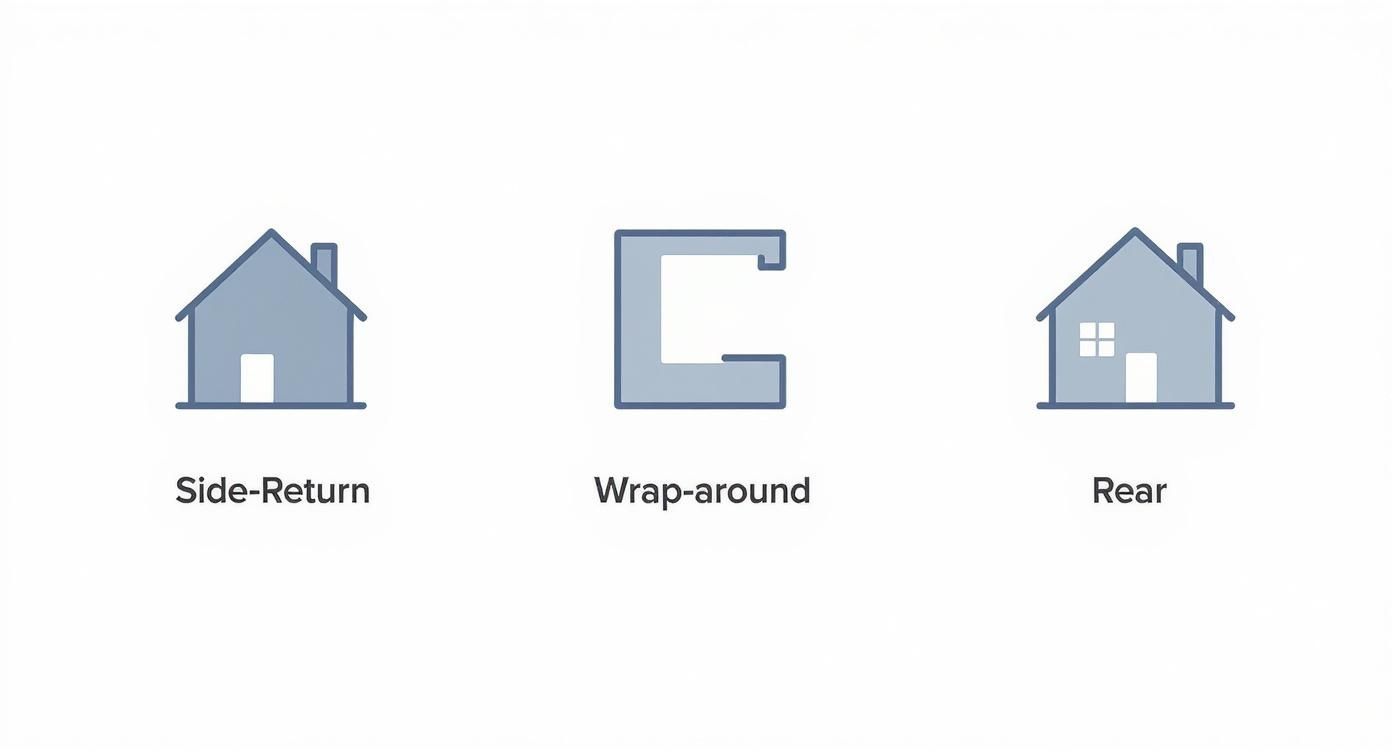 Side-Return

Wrap-around

Rear