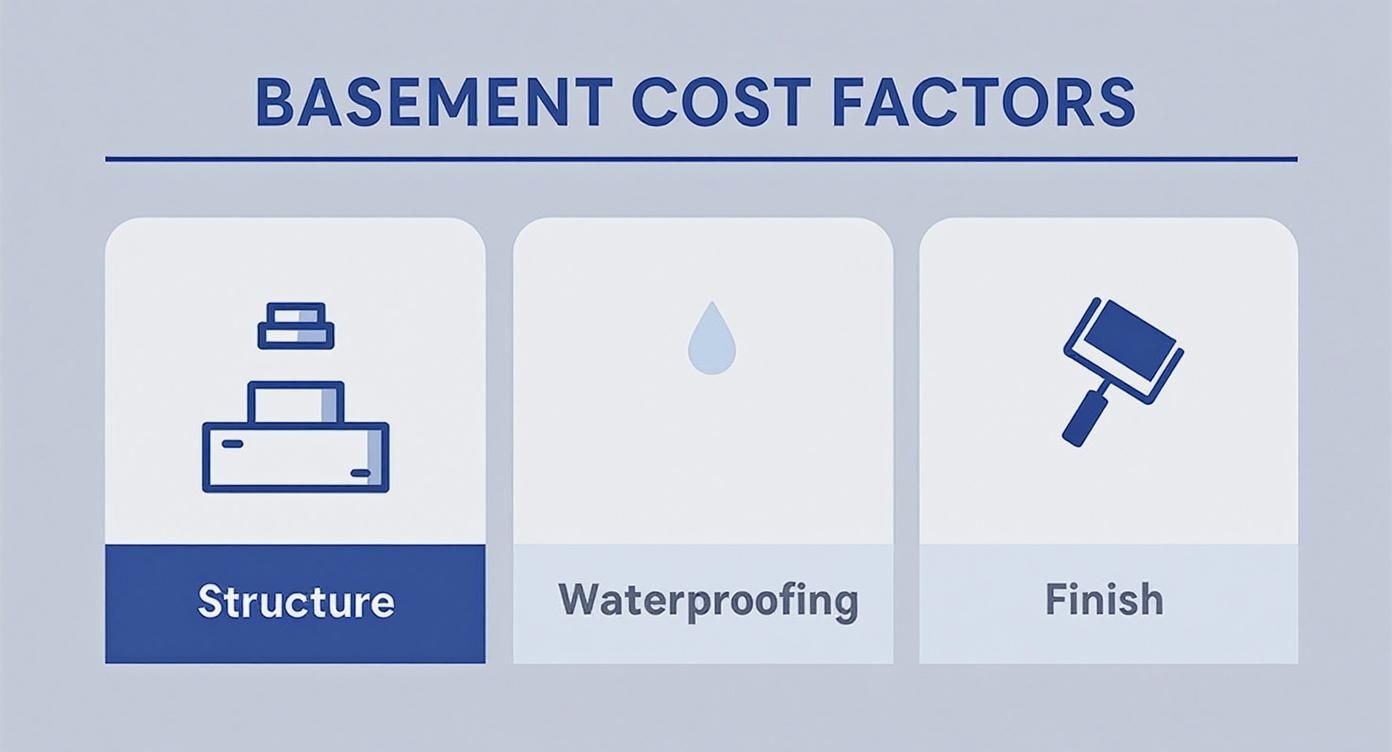 BASEMENT COST FACTORS

Structure

Waterproofing

Finish