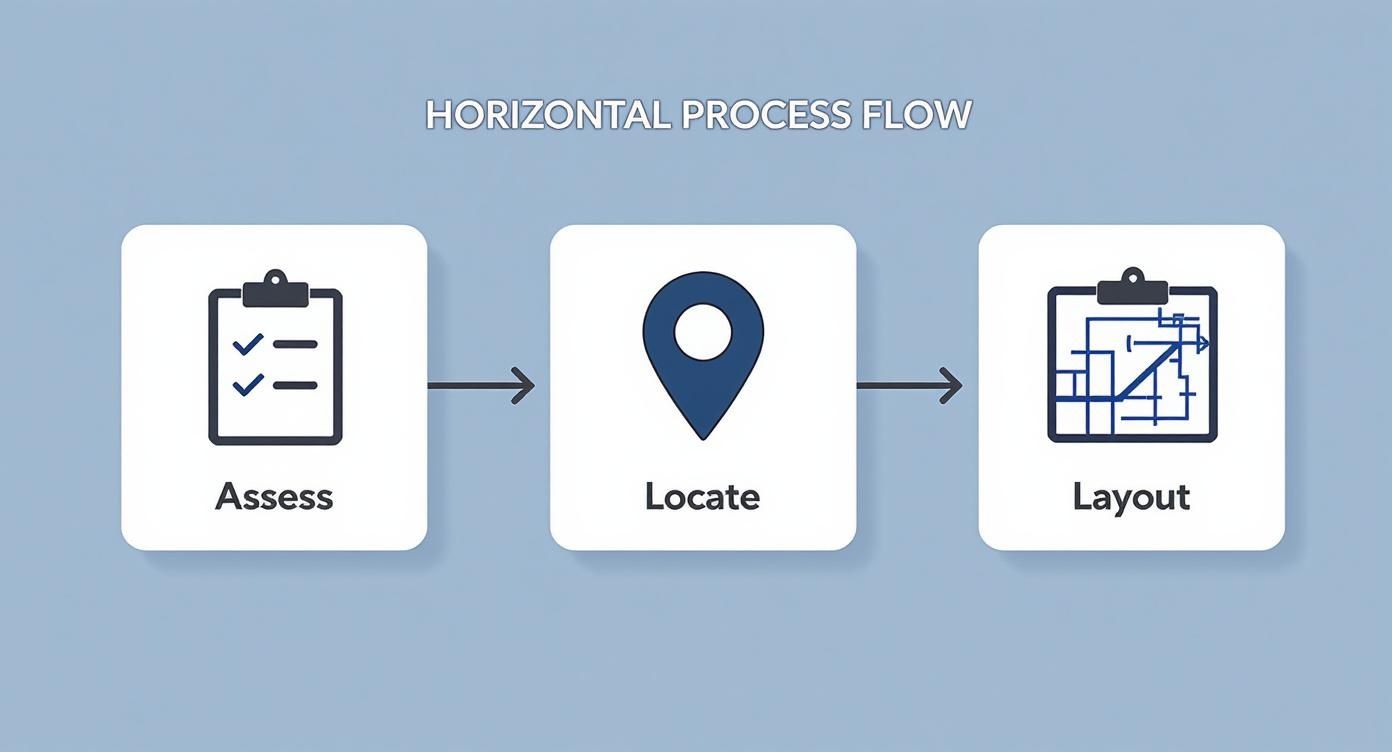 HORIZONTAL PROCESS FLOW

Assess

Locate

Layout