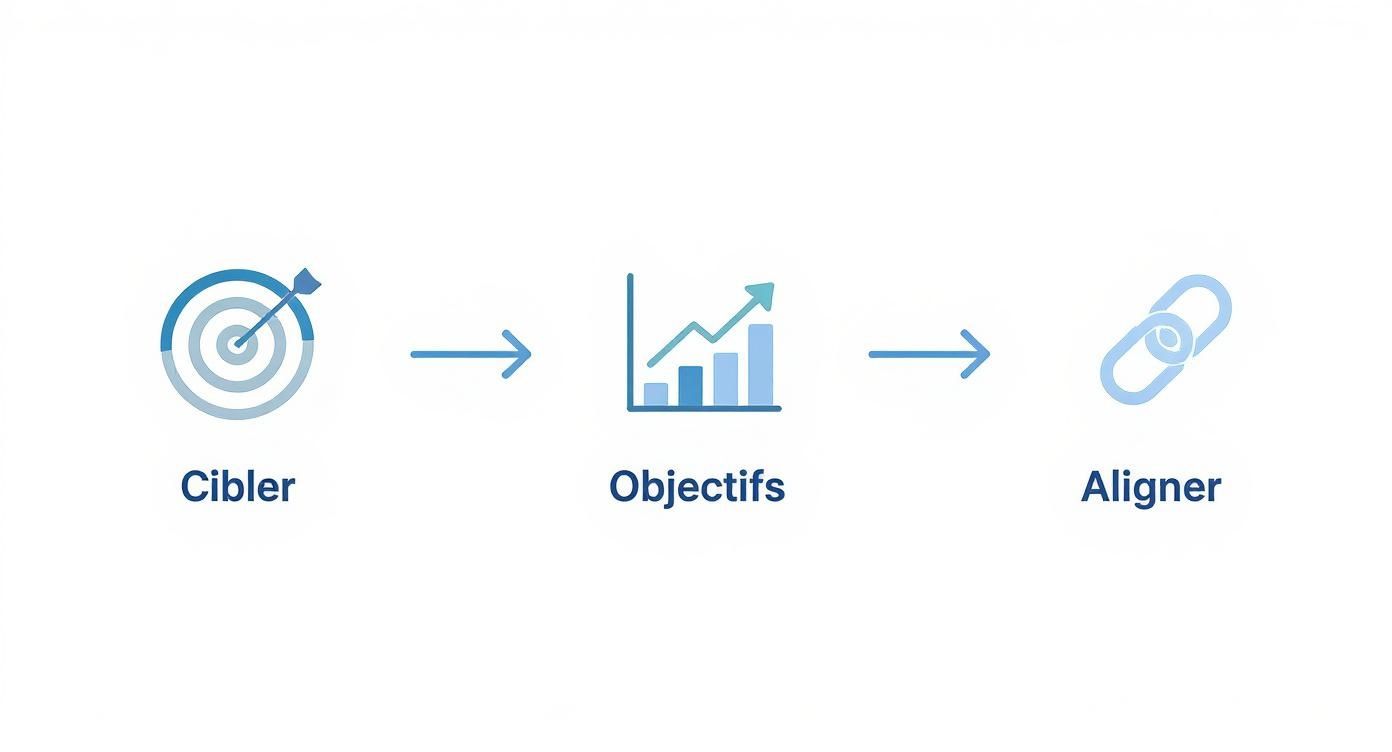 Cibler

Objectifs

Aligner