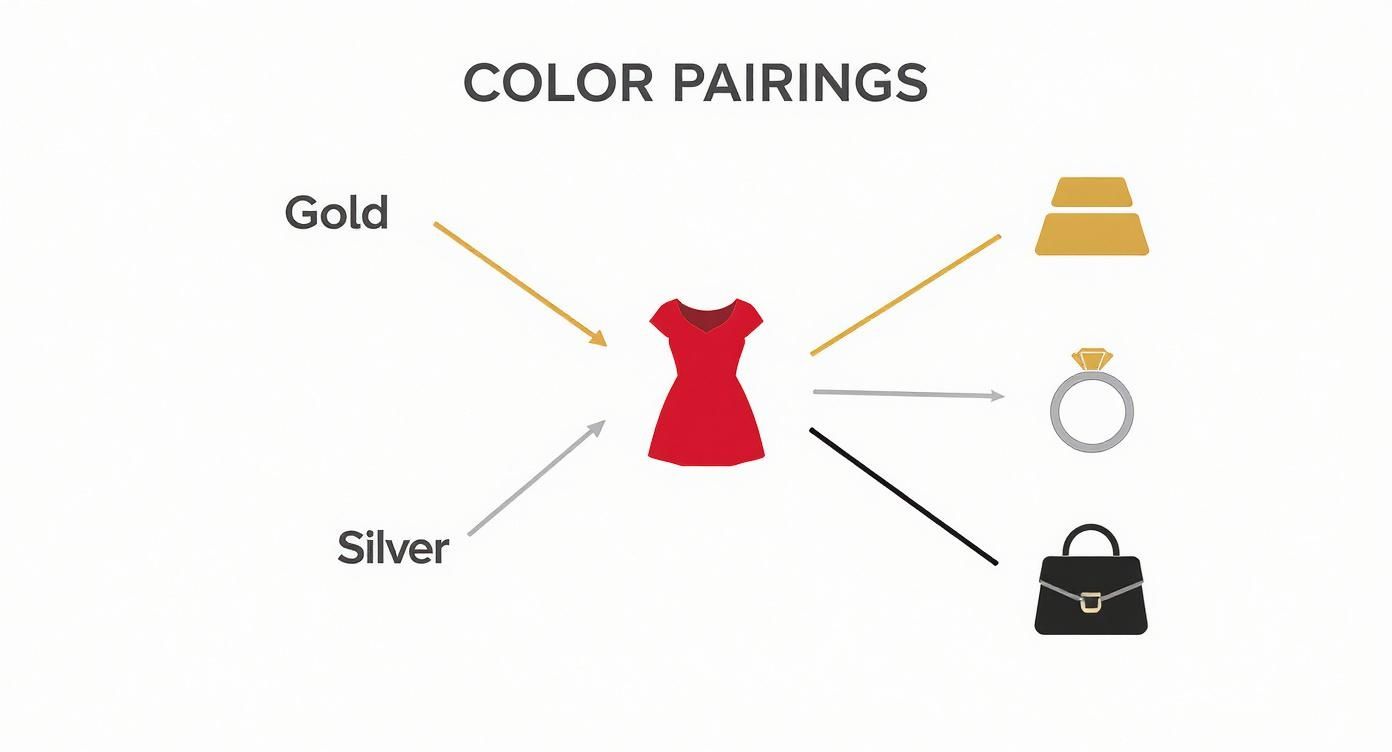 COLOR PAIRINGS

Gold

Silver