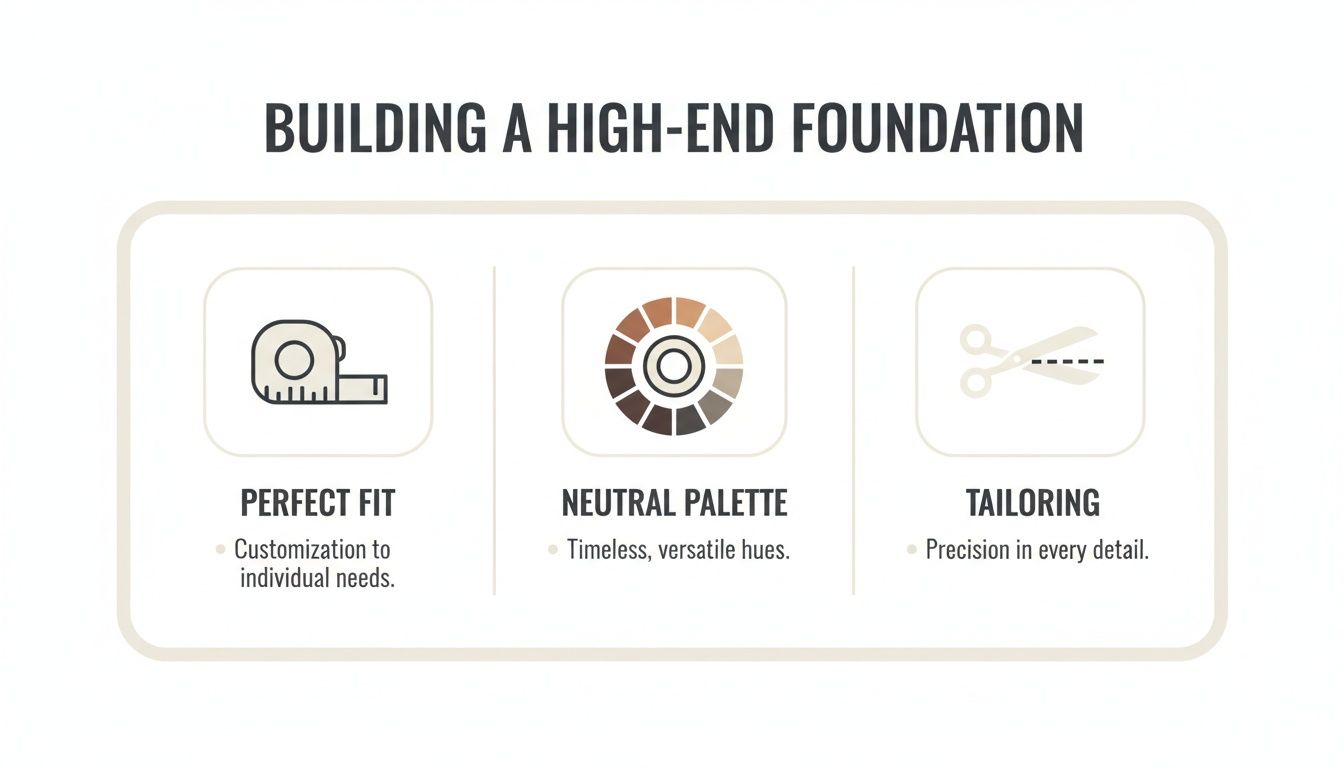 BUILDING A HIGH-END FOUNDATION

PERFECT FIT

• Customization to individual needs.

NEUTRAL PALETTE

• Timeless, versatile hues.

TAILORING

• Precision in every detail.