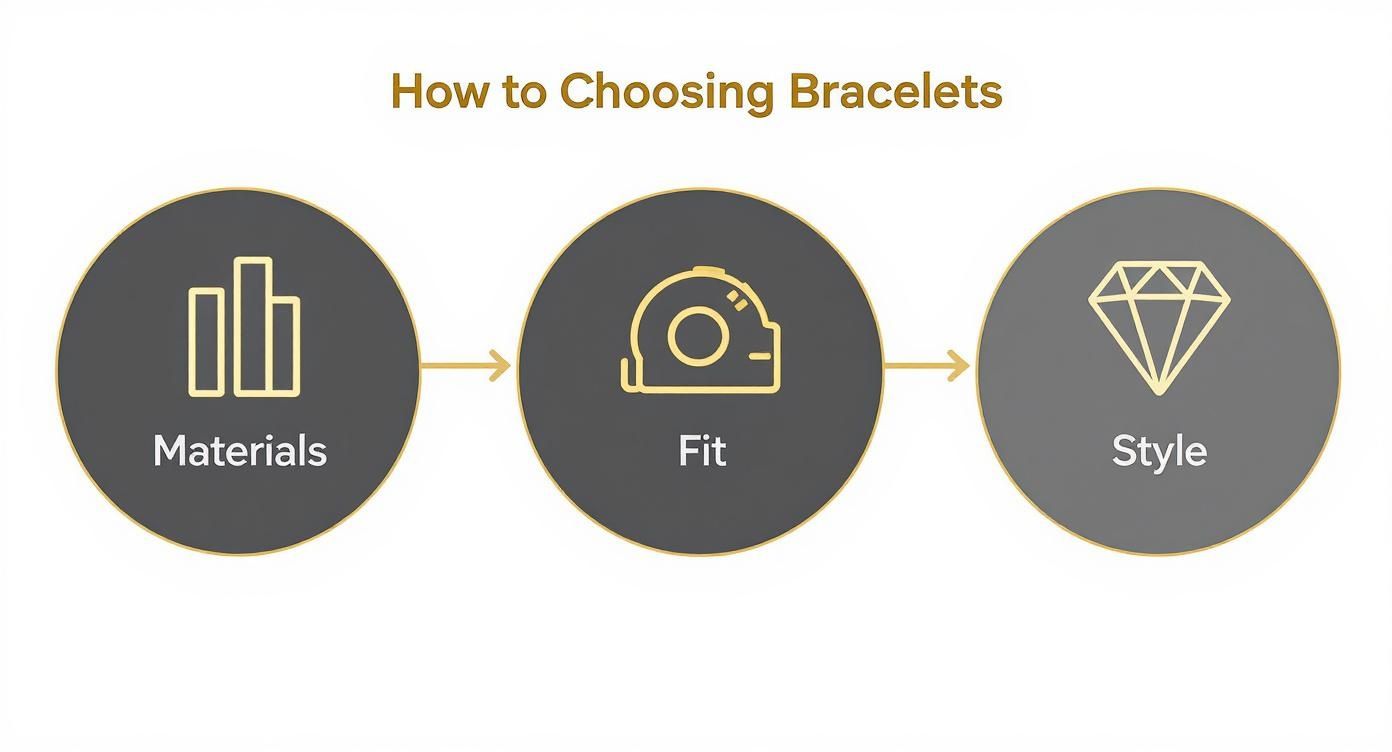 How to Choosing Bracelets

Materials

Fit

Style