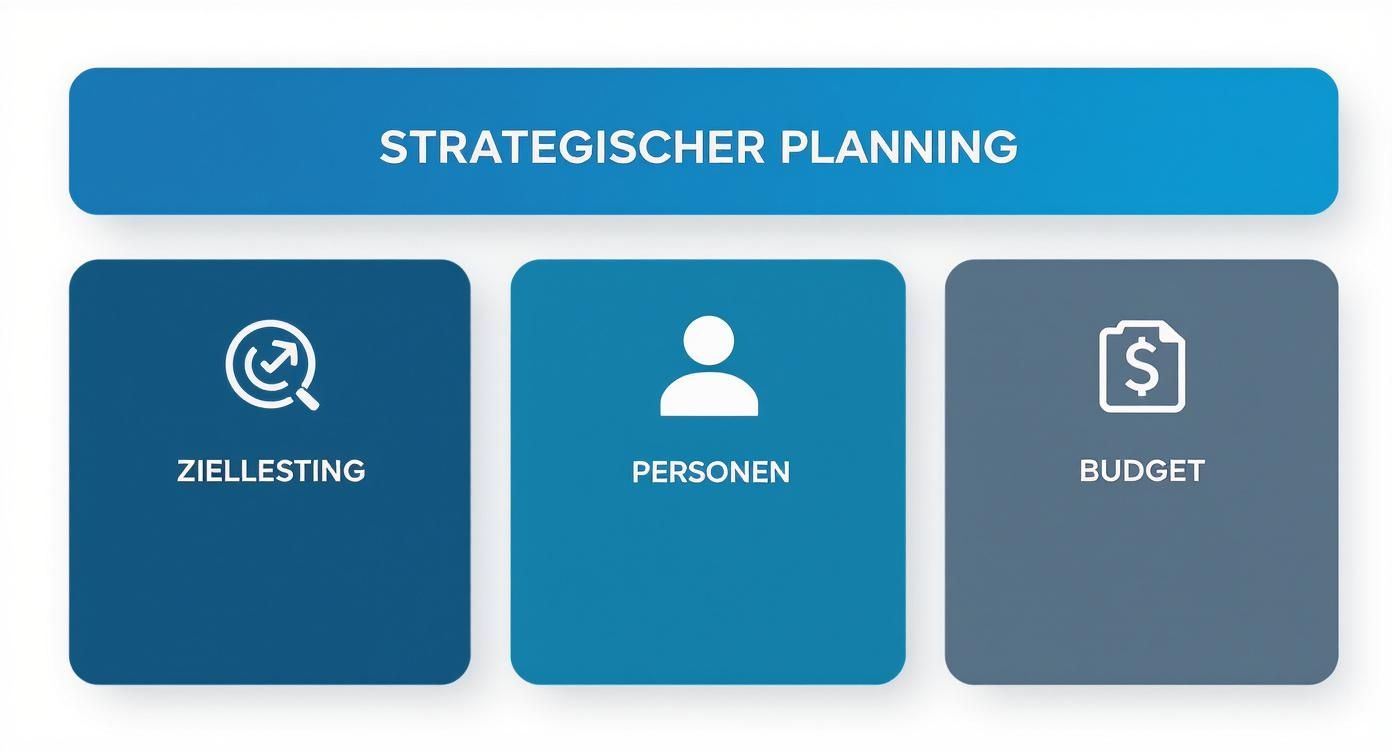 STRATEGISCHER PLANNING

ZIELLESTING

PERSONEN

BUDGET