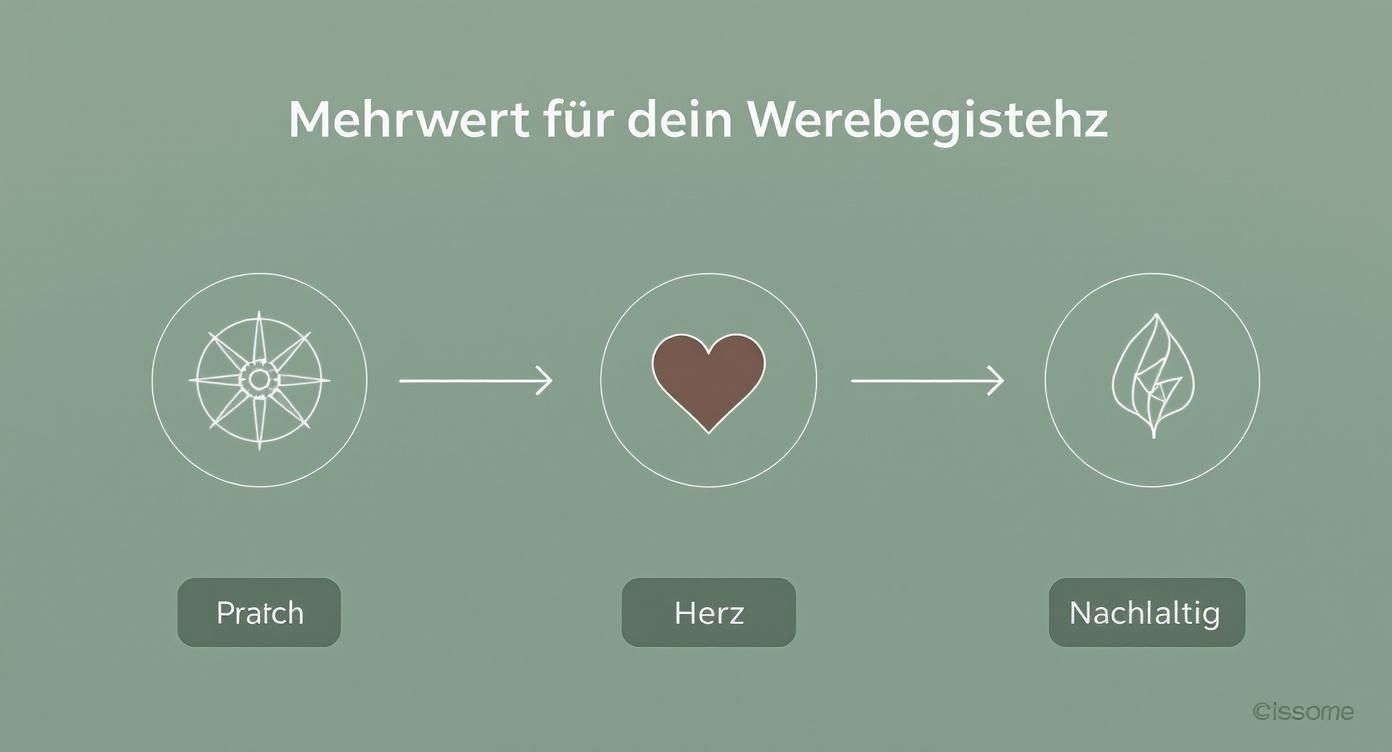 Mehrwert für dein Werebegistehz

Pratch

Herz

Nachlaltig

©issome