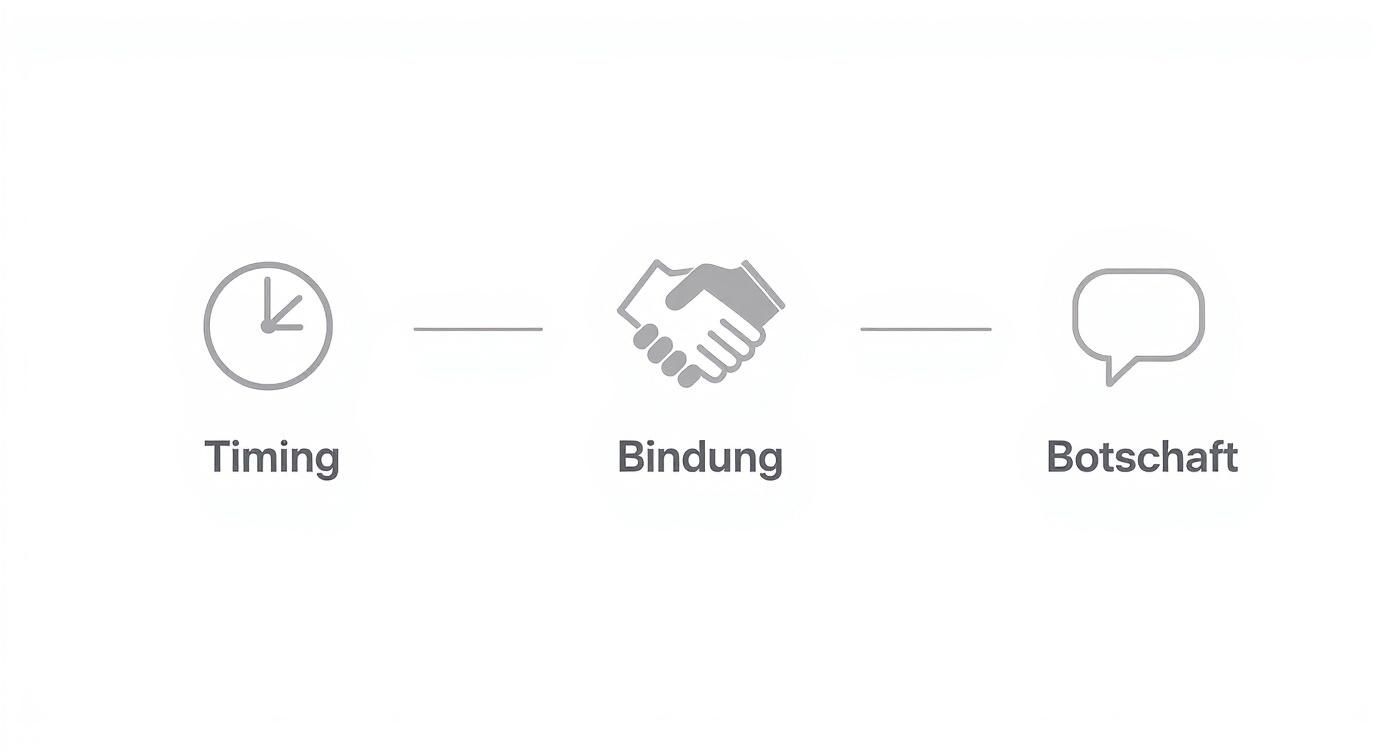 Timing

Bindung

Botschaft