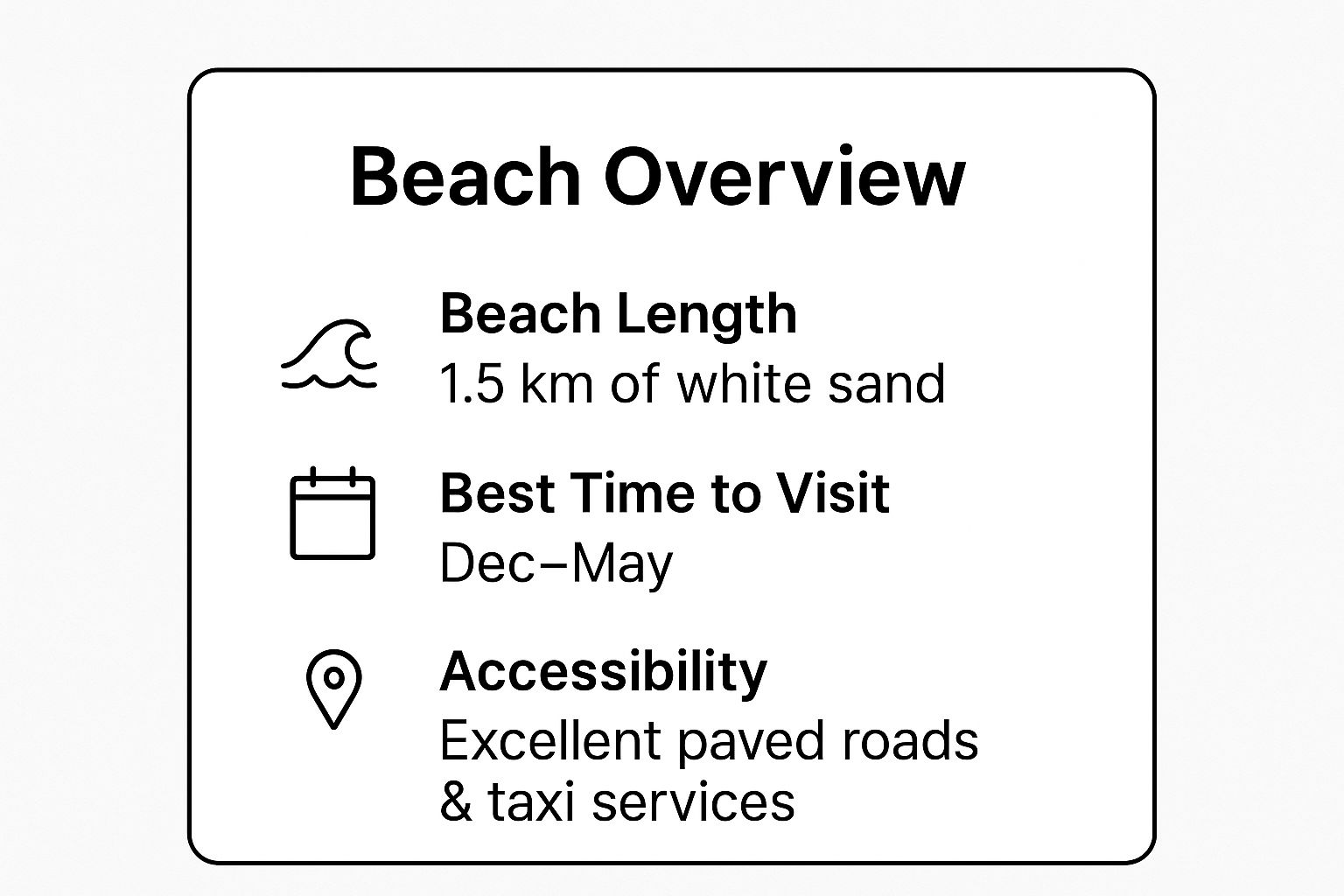 Beach Overview

Beach Length
1.5 km of white sand

Best Time to Visit
Dec–May

Accessibility
Excellent paved roads & taxi services