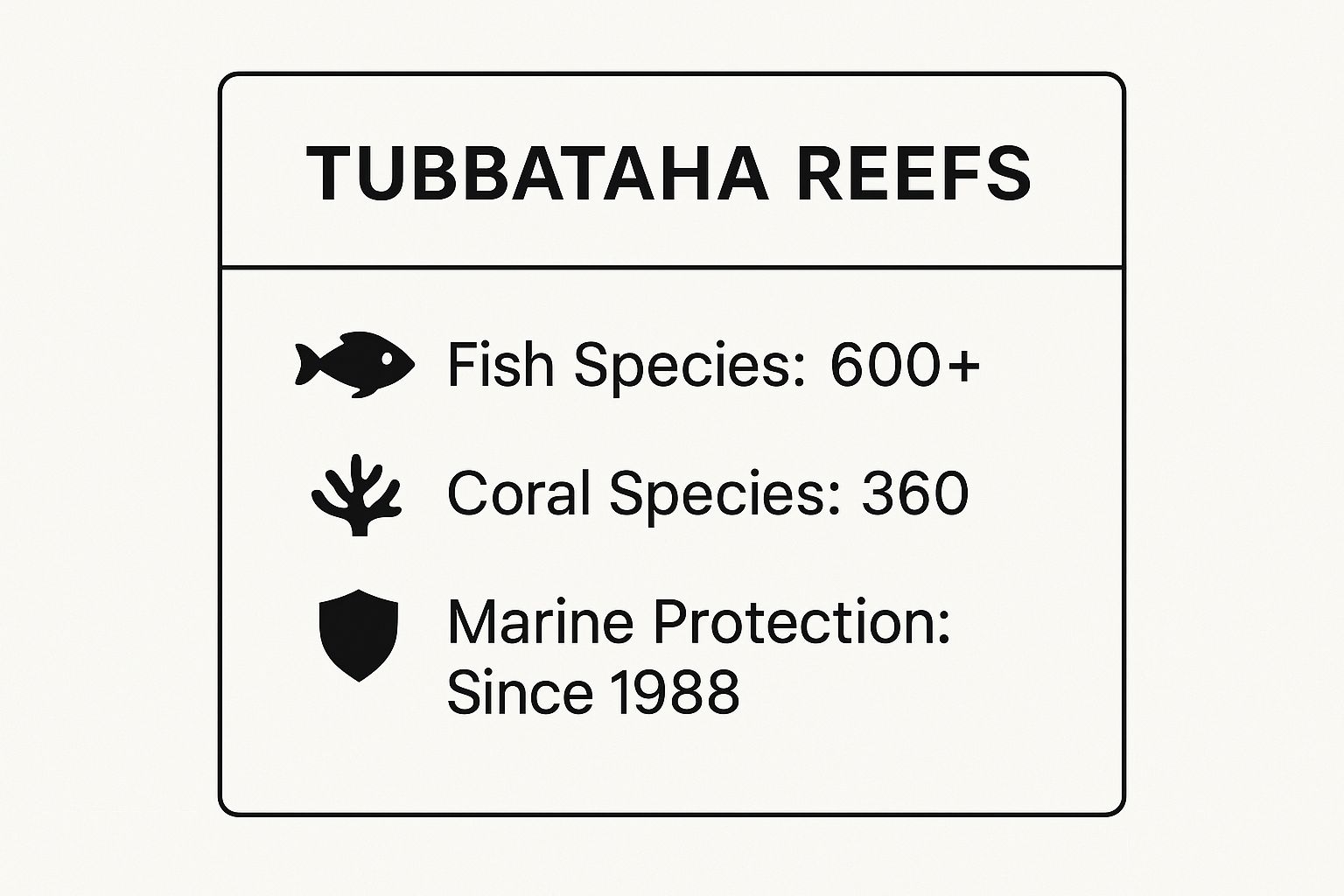 TUBBATAHA REEFS

Fish Species: 600+

Coral Species: 360

Marine Protection: Since 1988