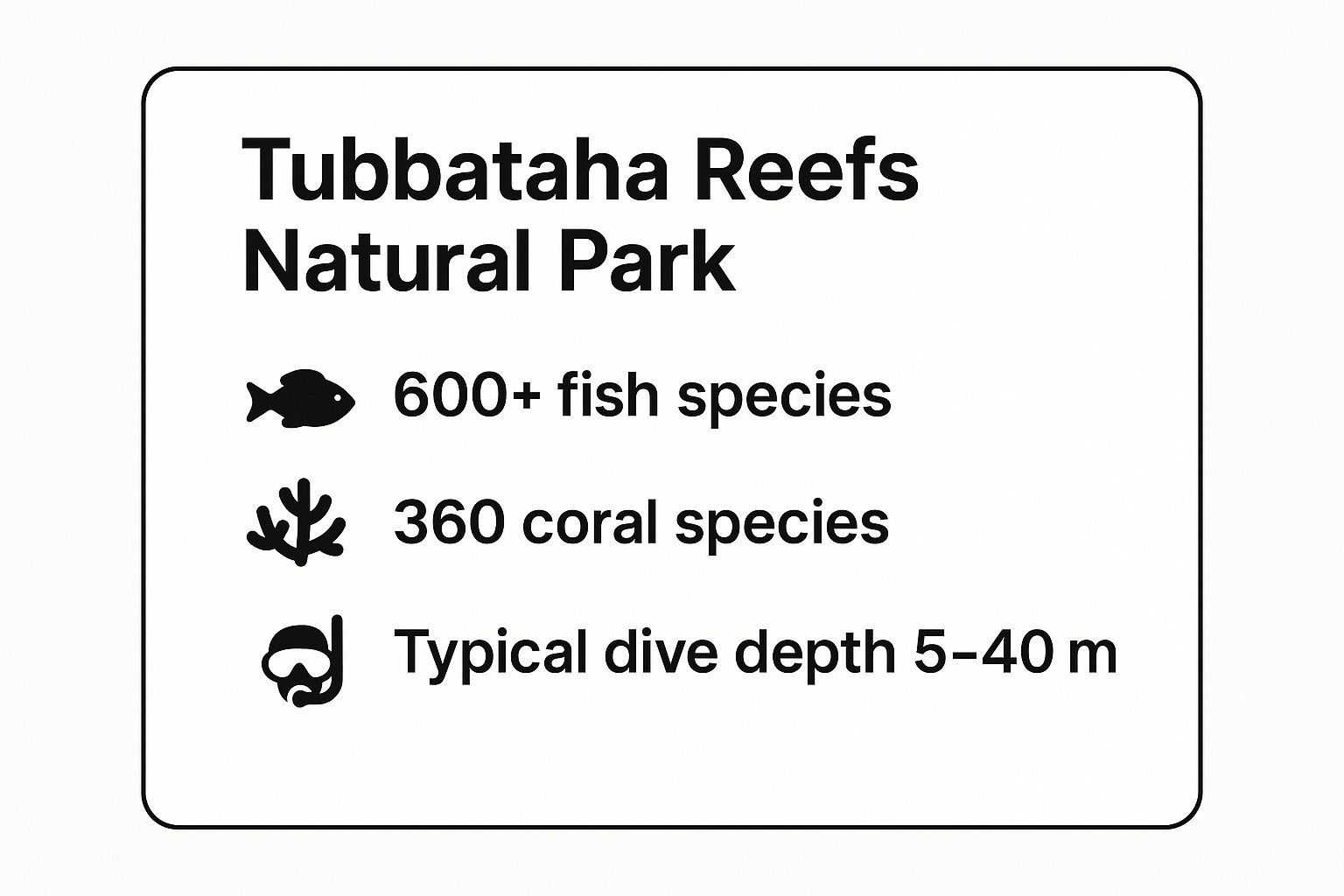 Tubbataha Reefs Natural Park

600+ fish species

360 coral species

Typical dive depth 5–40 m