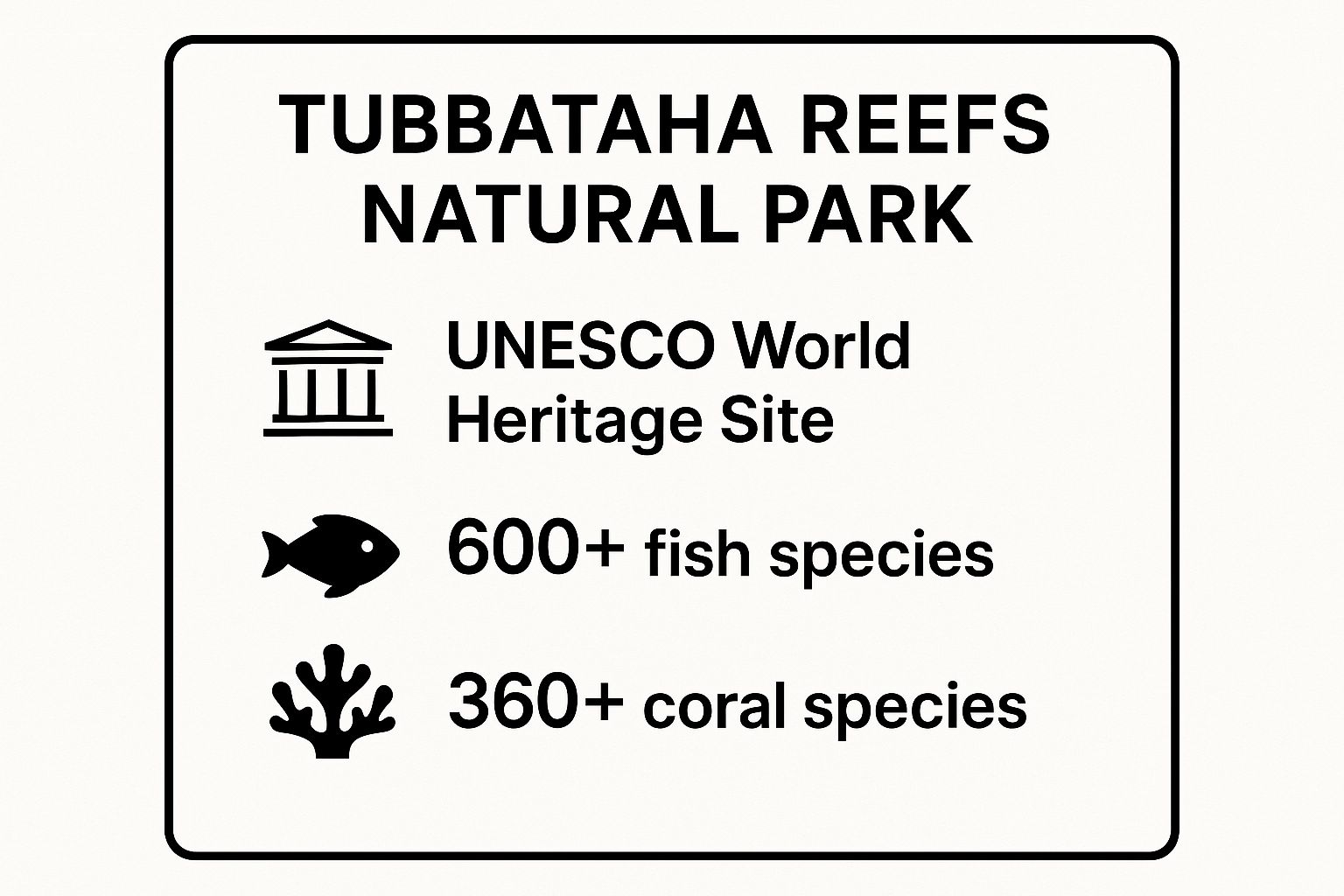 TUBBATAHA REEFS NATURAL PARK

UNESCO World Heritage Site

600+ fish species

360+ coral species