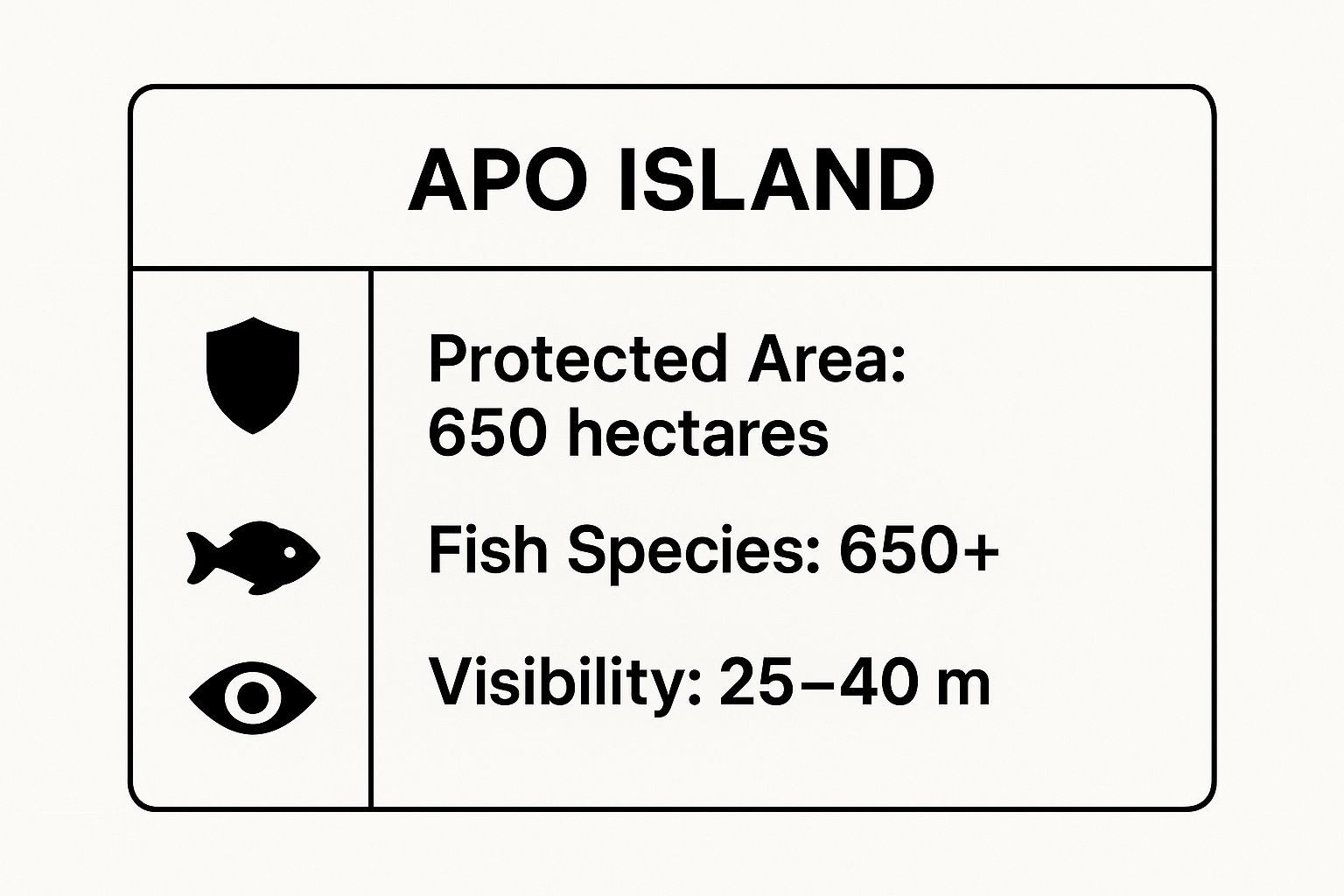 APO ISLAND

Protected Area: 650 hectares

Fish Species: 650+

Visibility: 25–40 m