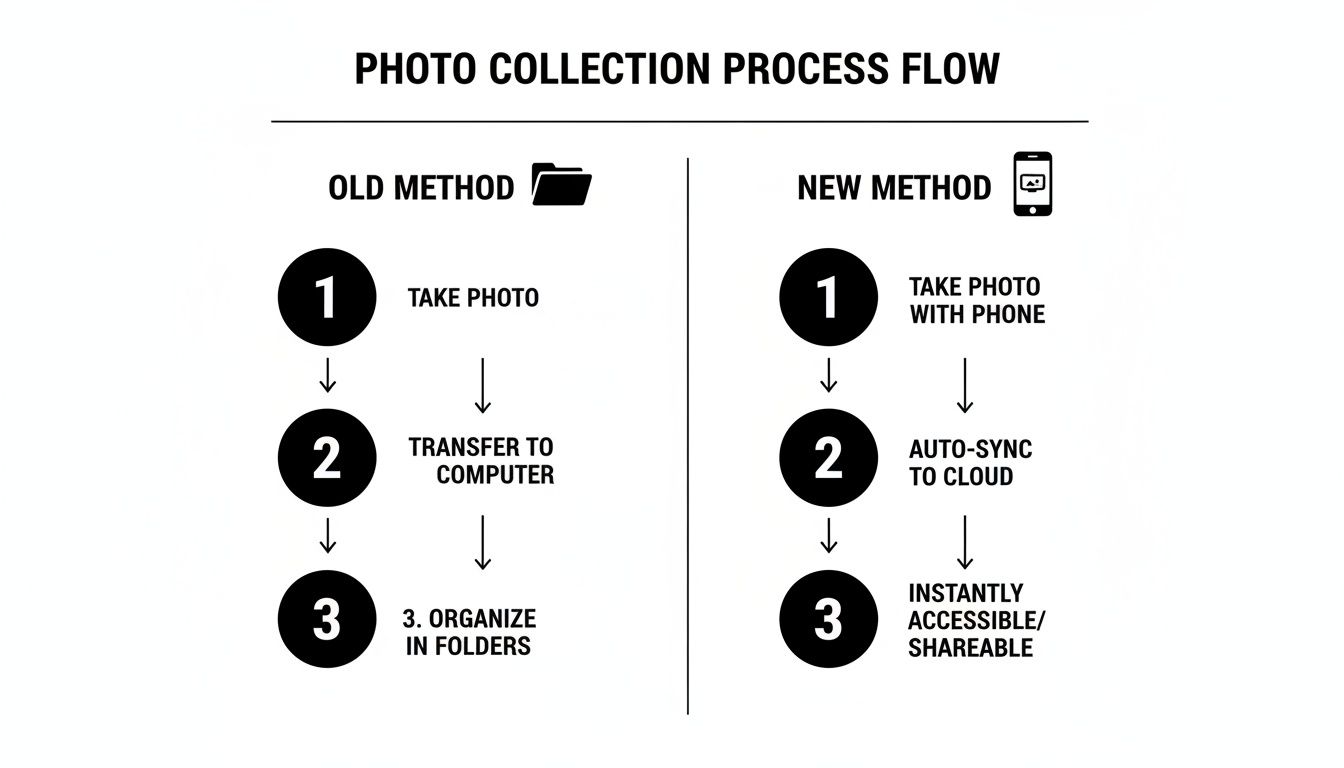 PHOTO COLLECTION PROCESS FLOW

OLD METHOD

1 TAKE PHOTO

2 TRANSFER TO COMPUTER

3 3. ORGANIZE IN FOLDERS

NEW METHOD

1 TAKE PHOTO WITH PHONE

2 AUTO-SYNC TO CLOUD

3 INSTANTLY ACCESSIBLE/ SHAREABLE