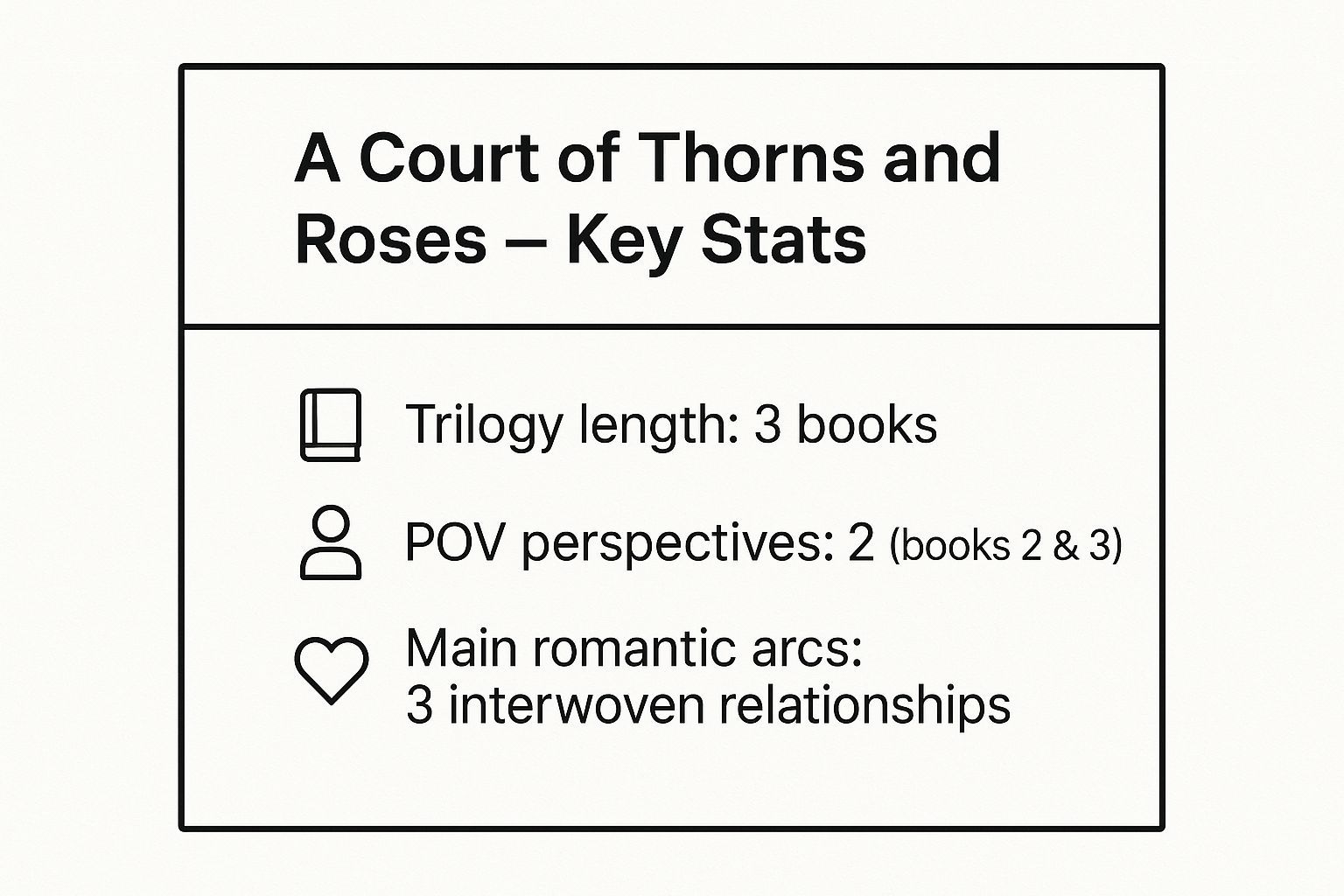 A Court of Thorns and Roses – Key Stats

Trilogy length: 3 books

POV perspectives: 2 (books 2 & 3)

Main romantic arcs: 3 interwoven relationships