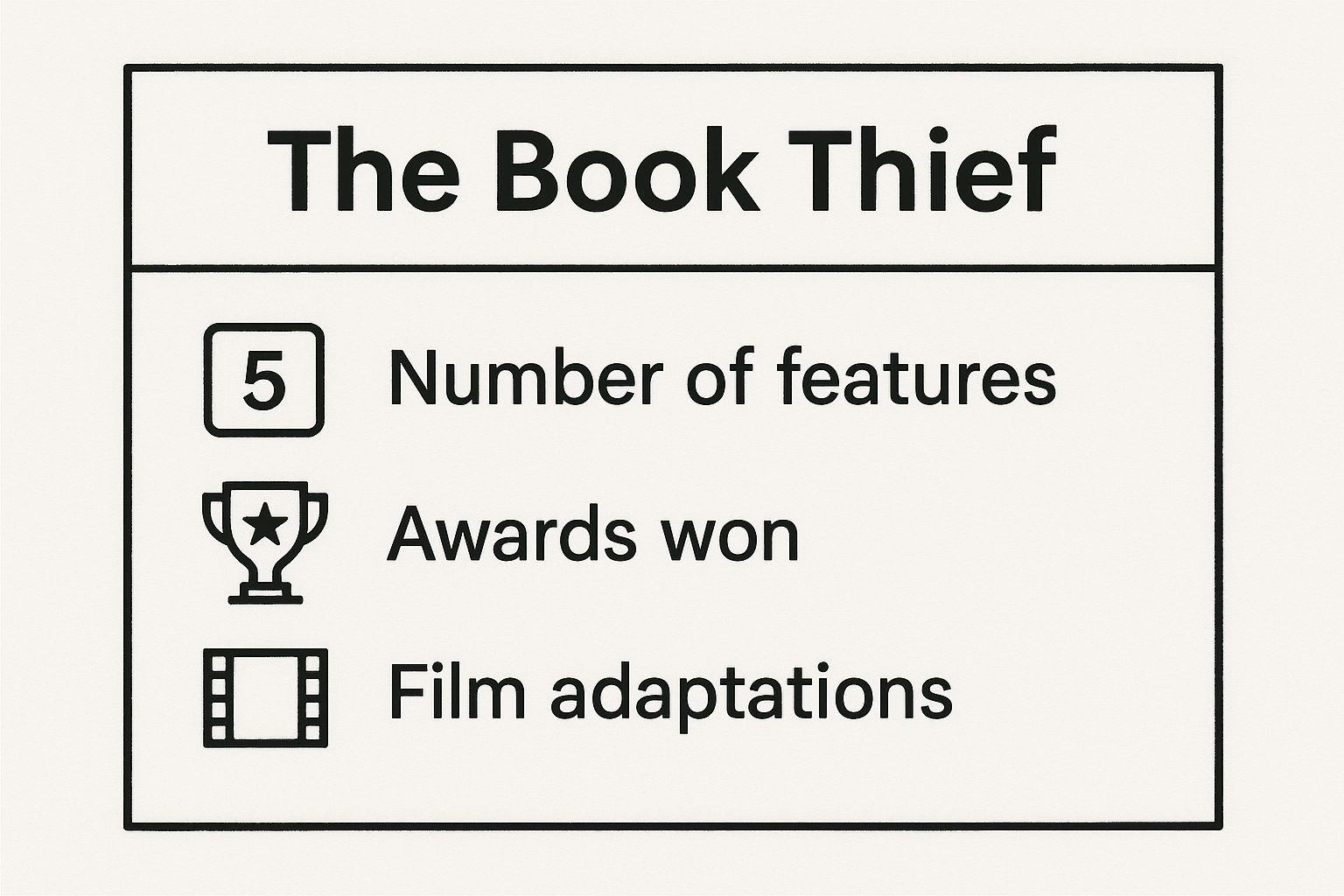 The Book Thief

5 Number of features

Awards won

Film adaptations